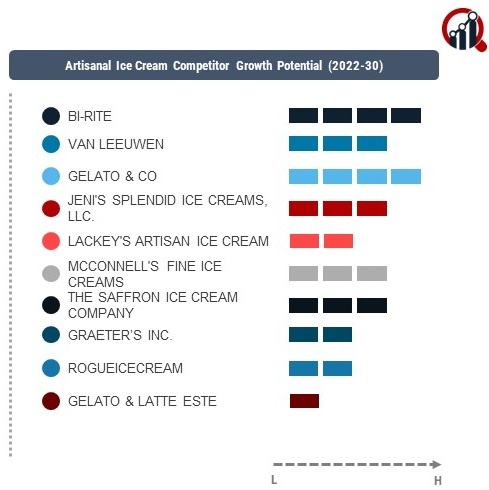 Artisanal Ice Cream Competitor Growth Potential (2022-30)

BI-RITE

VAN LEEUWEN

GELATO & CO

JENI'S SPLENDID ICE CREAMS, LLC.

LACKEY'S ARTISAN ICE CREAM

MCCONNELL'S FINE ICE CREAMS

THE SAFFRON ICE CREAM COMPANY

GRAETER'S INC.

ROGUEICECREAM

GELATO & LATTE ESTE

L

H