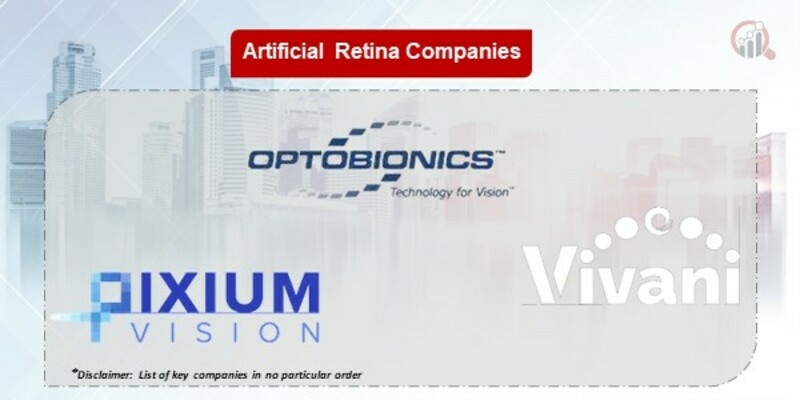 Artificial Retina Companies

OPTOBIONICS™
Technology for Vision™

PIXIUM
VISION

Vivani

*Disclaimer: List of key companies in no particular order