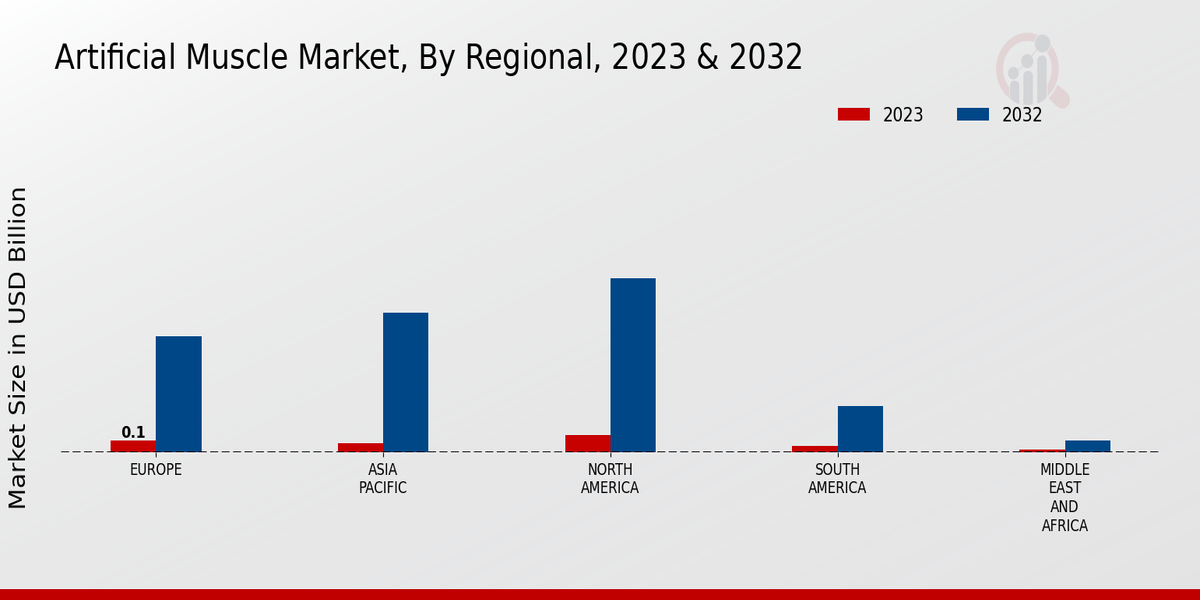 Artificial Muscle Market, By Regional, 2023 & 2032

2023
2032

Market Size in USD Billion

0.1

EUROPE
ASIA PACIFIC
NORTH AMERICA
SOUTH AMERICA
MIDDLE EAST AND AFRICA