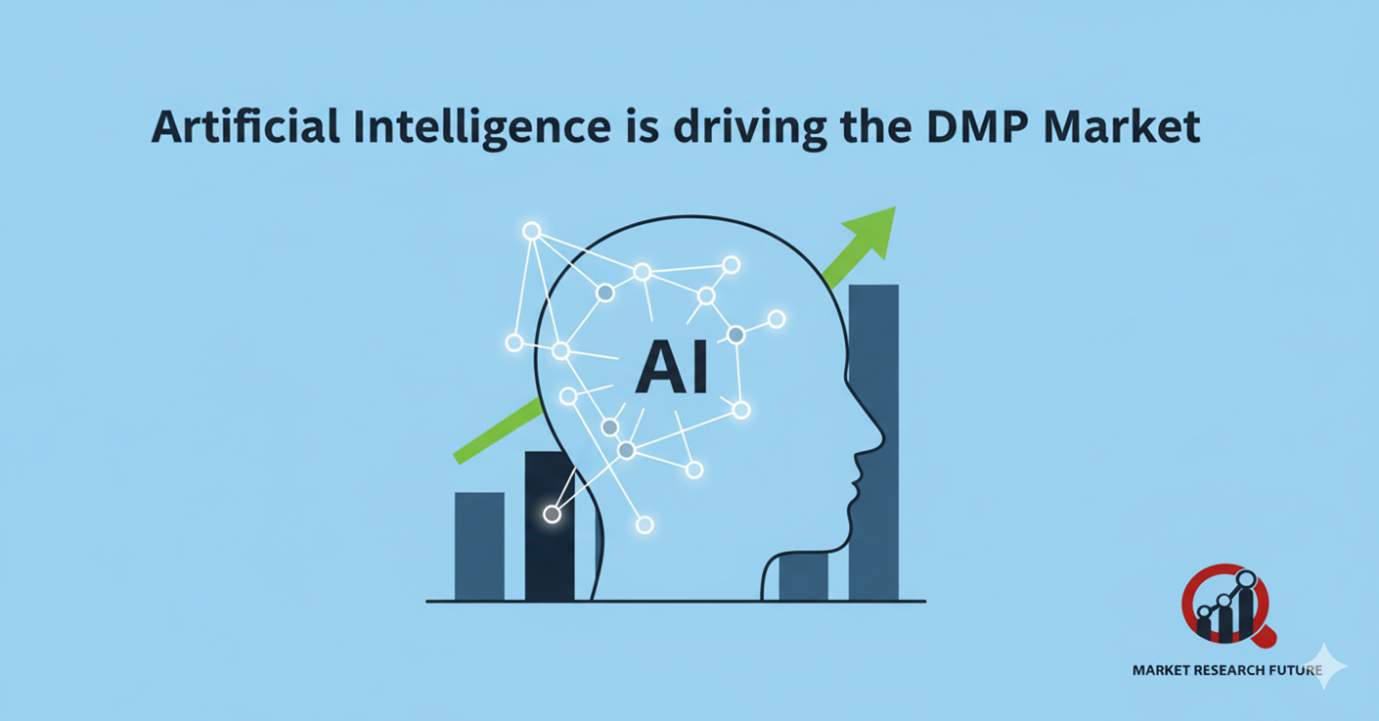 Artificial Intelligence is driving the DMP Market

AI

MARKET RESEARCH FUTURE