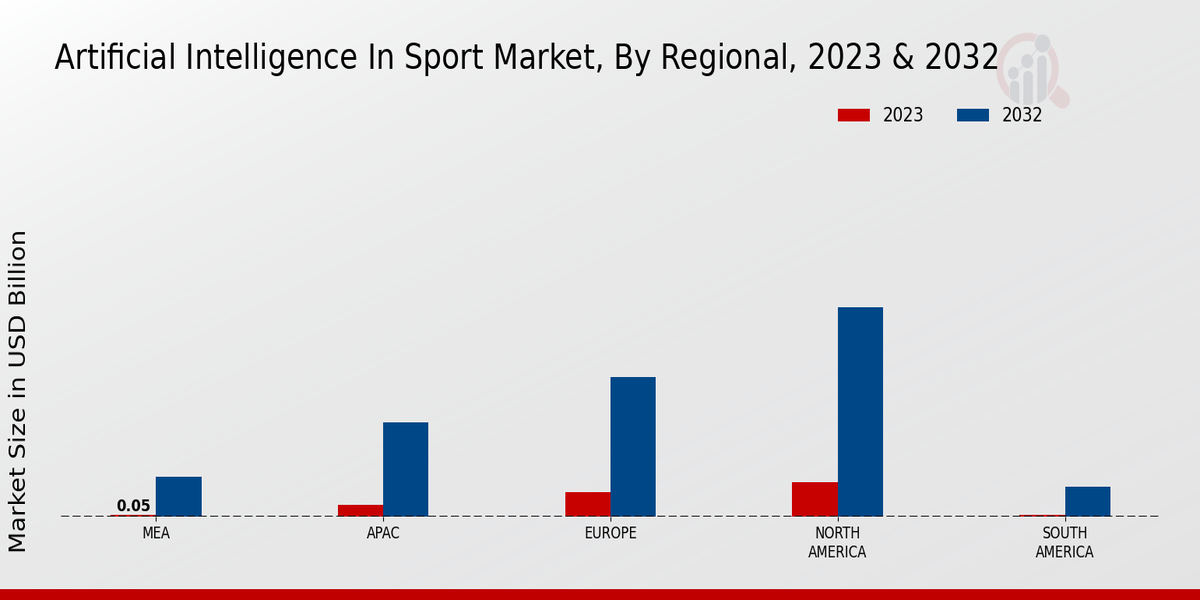 Artificial Intelligence In Sport Market, By Regional, 2023 & 2032

2023
2032

Market Size in USD Billion

0.05

MEA
APAC
EUROPE
NORTH AMERICA
SOUTH AMERICA