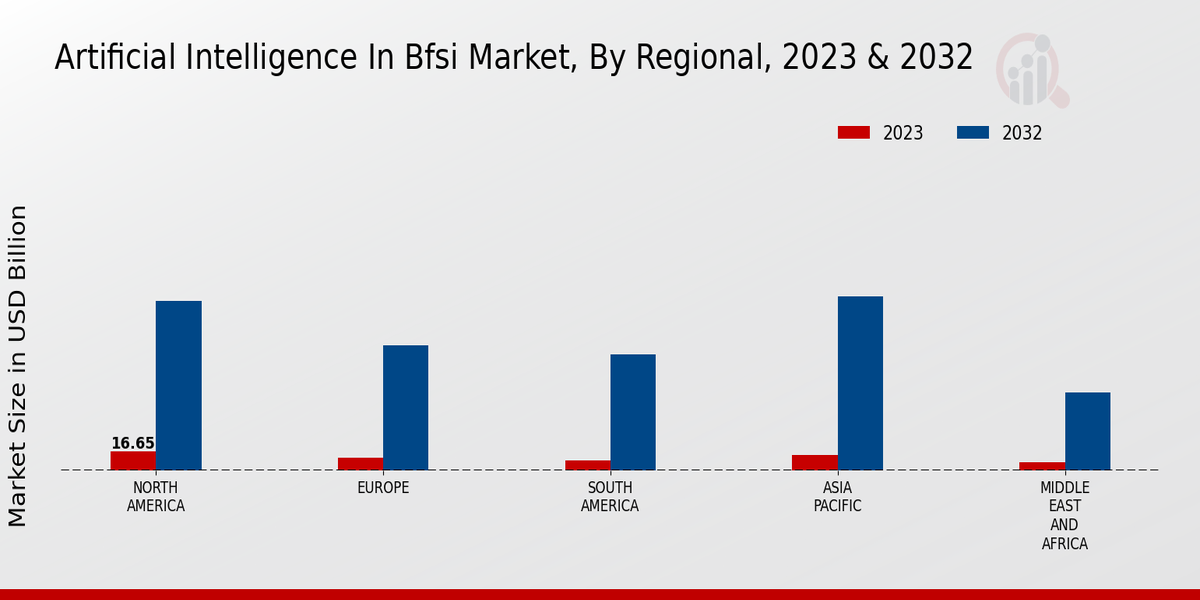 Artificial Intelligence In Bfsi Market, By Regional, 2023 & 2032

2023
2032

Market Size in USD Billion

16.65

NORTH AMERICA
EUROPE
SOUTH AMERICA
ASIA PACIFIC
MIDDLE EAST AND AFRICA