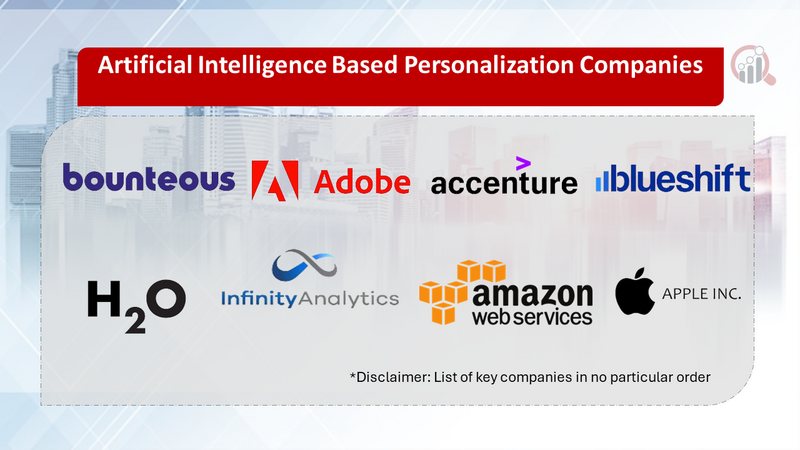 Artificial Intelligence Based Personalization Companies

bounteous
Adobe
accenture
blueshift

$H_2O$
InfinityAnalytics
amazon web services
APPLE INC.

*Disclaimer: List of key companies in no particular order