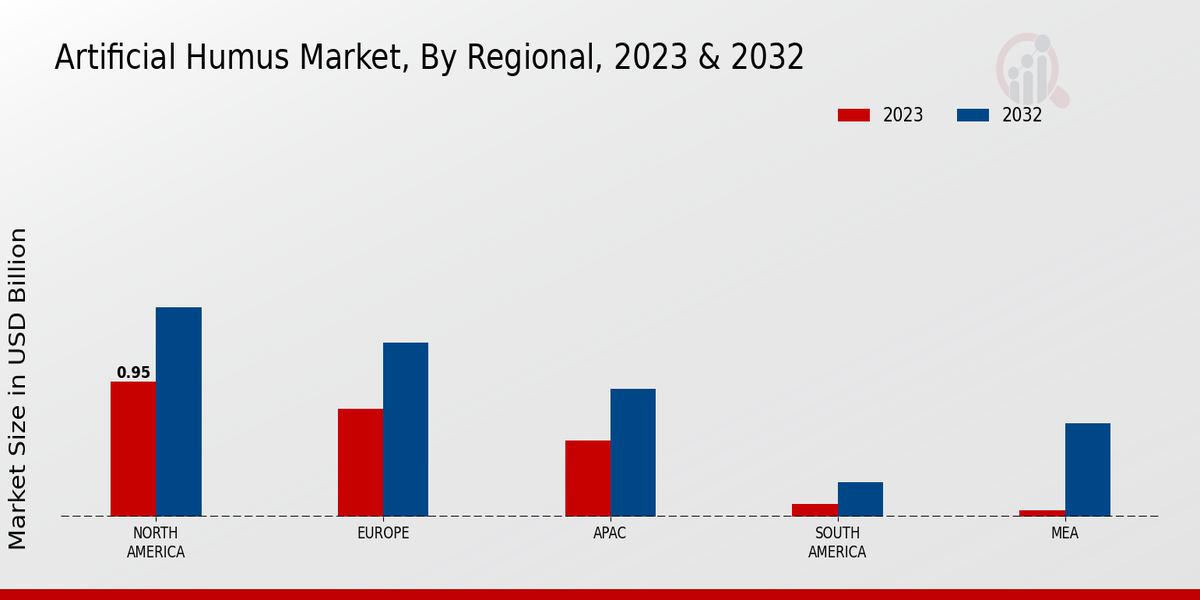 Artificial Humus Market, By Regional, 2023 & 2032

2023
2032

Market Size in USD Billion

0.95

NORTH AMERICA
EUROPE
APAC
SOUTH AMERICA
MEA