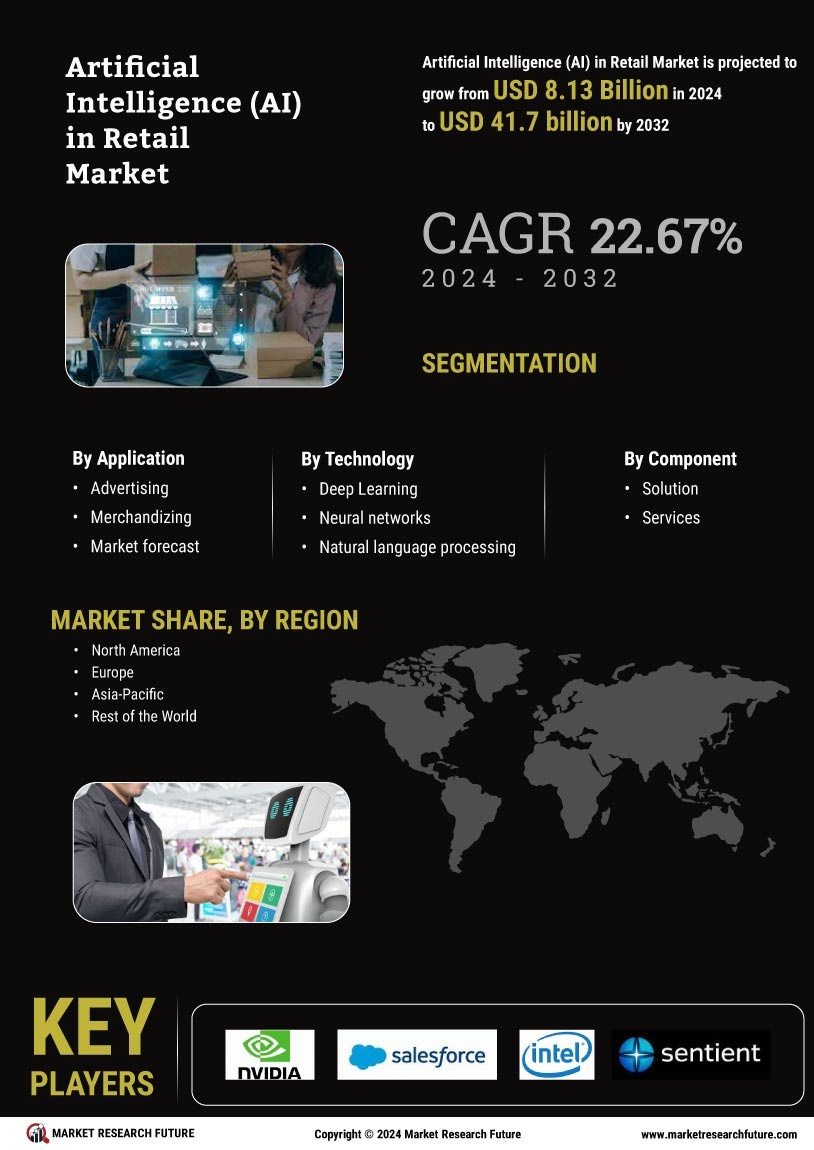 Artificial Intelligence (AI) in Retail Market

Artificial Intelligence (AI) in Retail Market is projected to grow from USD 8.13 Billion in 2024 to USD 41.7 billion by 2032

CAGR 22.67%
2024 - 2032

SEGMENTATION

By Application
• Advertising
• Merchandizing
• Market forecast

By Technology
• Deep Learning
• Neural networks
• Natural language processing

By Component
• Solution
• Services

MARKET SHARE, BY REGION
• North America
• Europe
• Asia-Pacific
• Rest of the World

KEY PLAYERS

NVIDIA
salesforce
intel
sentient

MARKET RESEARCH FUTURE
Copyright © 2024 Market Research Future
www.marketresearchfuture.com