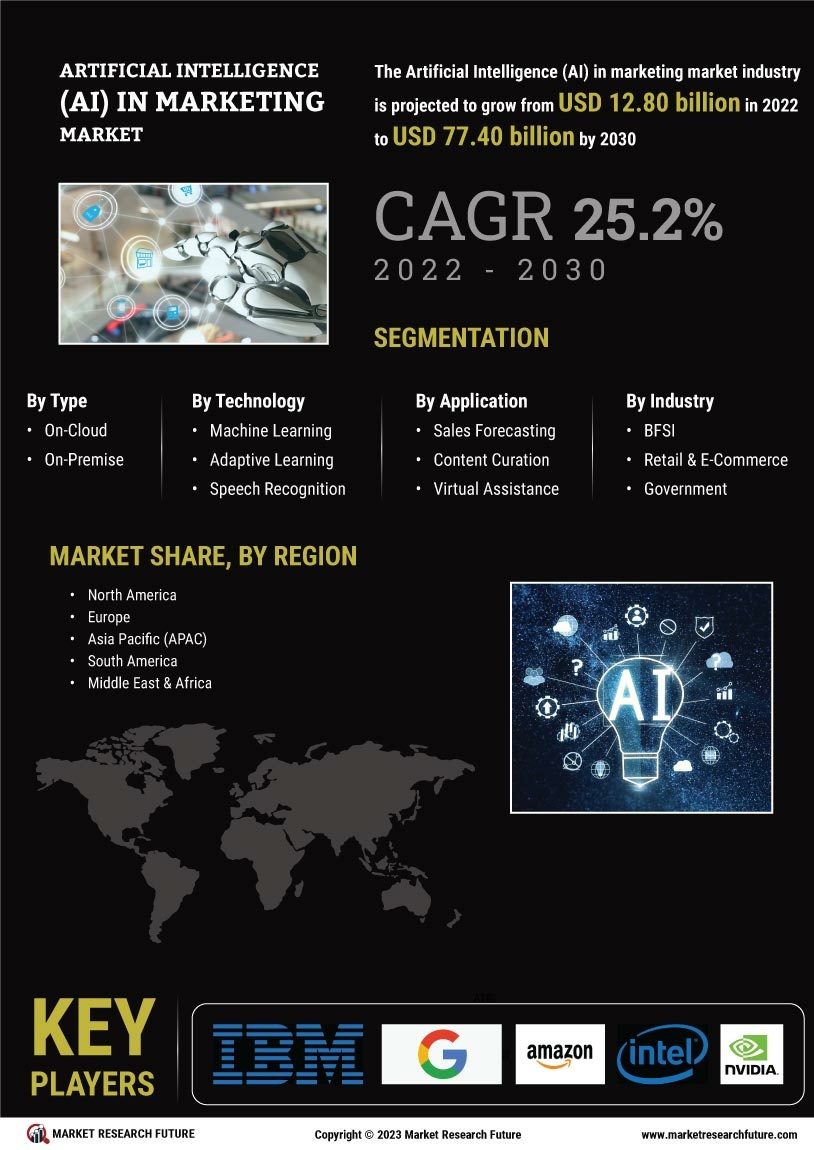 ARTIFICIAL INTELLIGENCE (AI) IN MARKETING MARKET

The Artificial Intelligence (AI) in marketing market industry is projected to grow from USD 12.80 billion in 2022 to USD 77.40 billion by 2030

CAGR 25.2%
2022 - 2030

SEGMENTATION

By Type
• On-Cloud
• On-Premise

By Technology
• Machine Learning
• Adaptive Learning
• Speech Recognition

By Application
• Sales Forecasting
• Content Curation
• Virtual Assistance

By Industry
• BFSI
• Retail & E-Commerce
• Government

MARKET SHARE, BY REGION

• North America
• Europe
• Asia Pacific (APAC)
• South America
• Middle East & Africa

AI

KEY PLAYERS

IBM
G
amazon
intel
NVIDIA.

MARKET RESEARCH FUTURE
Copyright © 2023 Market Research Future
www.marketresearchfuture.com