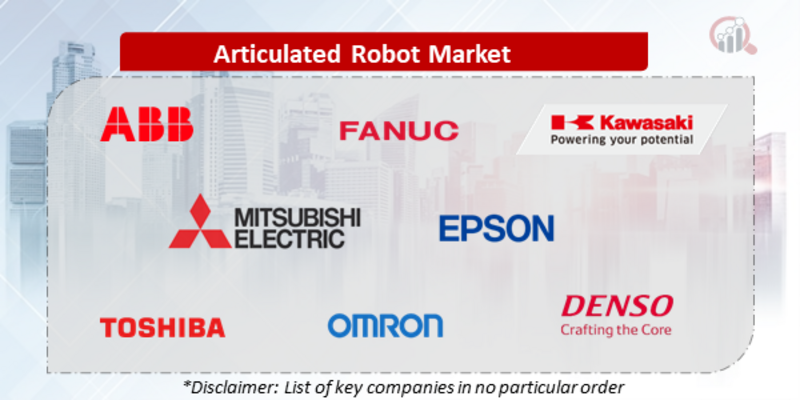 Articulated Robot Market

ABB

FANUC

Kawasaki
Powering your potential

MITSUBISHI ELECTRIC

EPSON

TOSHIBA

OMRON

DENSO
Crafting the Core

*Disclaimer: List of key companies in no particular order