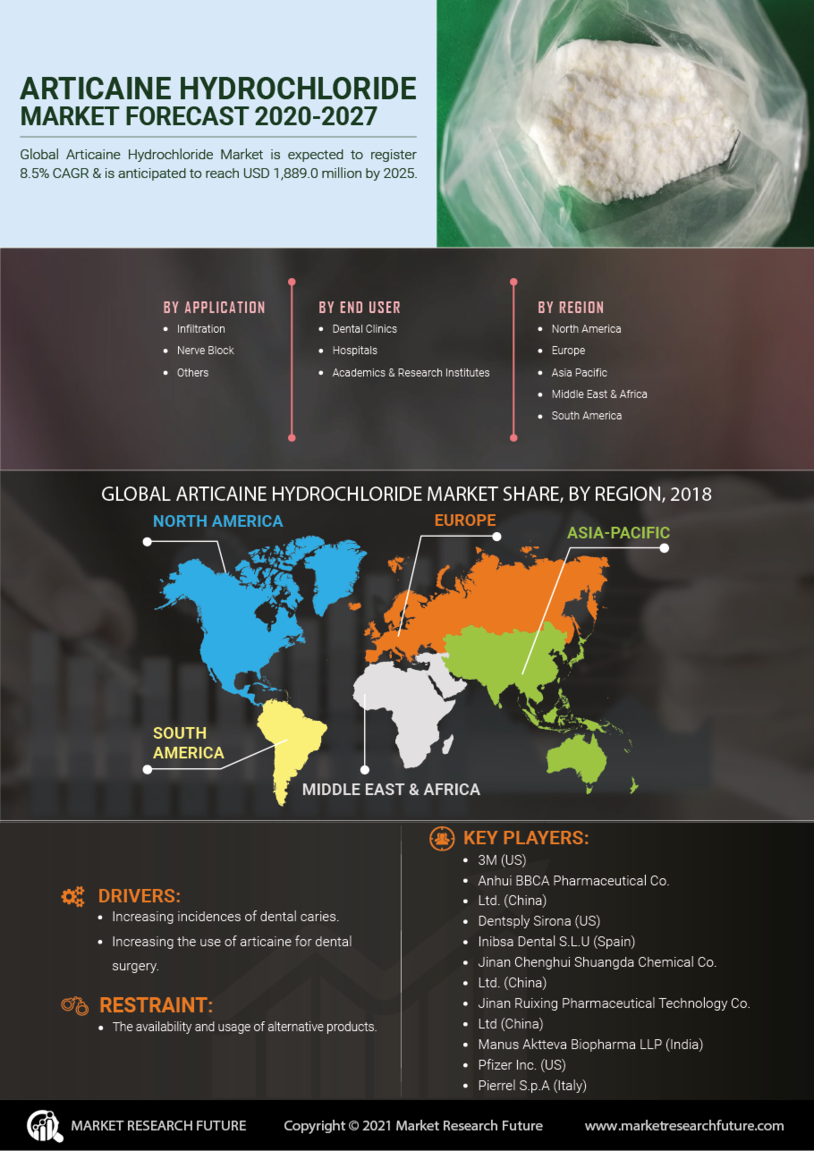 ARTICAINE HYDROCHLORIDE MARKET FORECAST 2020-2027

Global Articaine Hydrochloride Market is expected to register 8.5% CAGR & is anticipated to reach USD 1,889.0 million by 2025.

BY APPLICATION
- Infiltration
- Nerve Block
- Others

BY END USER
- Dental Clinics
- Hospitals
- Academics & Research Institutes

BY REGION
- North America
- Europe
- Asia Pacific
- Middle East & Africa
- South America

GLOBAL ARTICAINE HYDROCHLORIDE MARKET SHARE, BY REGION, 2018

NORTH AMERICA
EUROPE
ASIA-PACIFIC
SOUTH AMERICA
MIDDLE EAST & AFRICA

DRIVERS:
- Increasing incidences of dental caries.
- Increasing the use of articaine for dental surgery.

RESTRAINT:
- The availability and usage of alternative products.

KEY PLAYERS:
- 3M (US)
- Anhui BBCA Pharmaceutical Co.
- Ltd. (China)
- Dentsply Sirona (US)
- Inibsa Dental S.L.U (Spain)
- Jinan Chenghui Shuangda Chemical Co.
- Ltd. (China)
- Jinan Ruixing Pharmaceutical Technology Co.
- Ltd (China)
- Manus Aktteva Biopharma LLP (India)
- Pfizer Inc. (US)
- Pierrel S.p.A (Italy)

MARKET RESEARCH FUTURE
Copyright © 2021 Market Research Future
www.marketresearchfuture.com