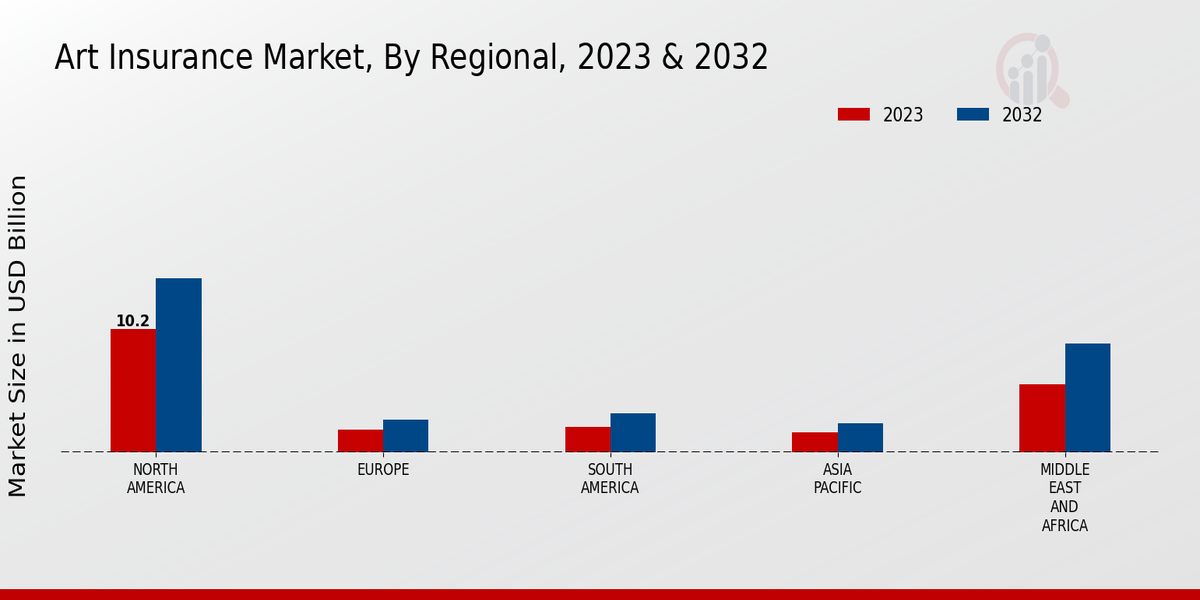 Art Insurance Market, By Regional, 2023 & 2032

2023
2032

Market Size in USD Billion

10.2

NORTH AMERICA
EUROPE
SOUTH AMERICA
ASIA PACIFIC
MIDDLE EAST AND AFRICA