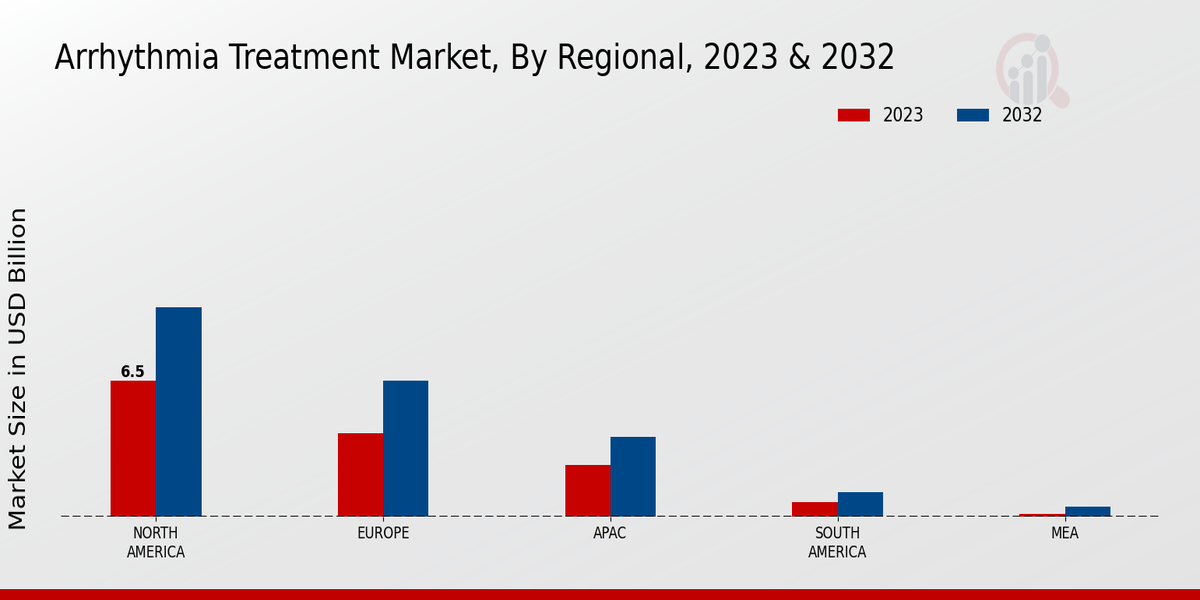 Arrhythmia Treatment Market, By Regional, 2023 & 2032

2023
2032

Market Size in USD Billion

6.5

NORTH AMERICA
EUROPE
APAC
SOUTH AMERICA
MEA