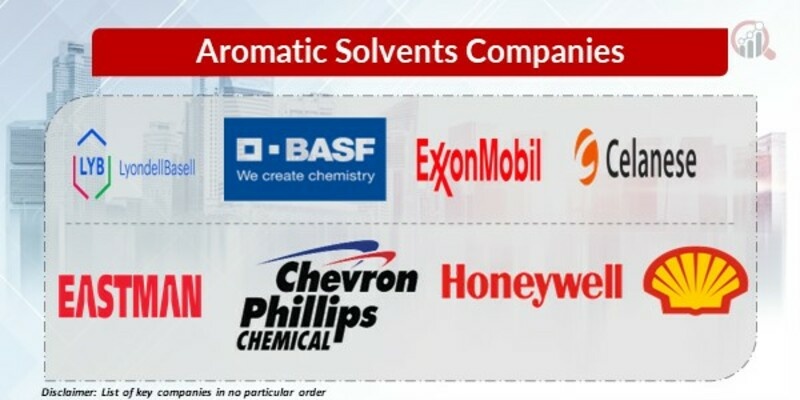 Aromatic Solvents Companies

LYB LyondellBasell

BASF
We create chemistry

ExxonMobil

Celanese

EASTMAN

Chevron Phillips CHEMICAL

Honeywell

Disclaimer: List of key companies in no particular order