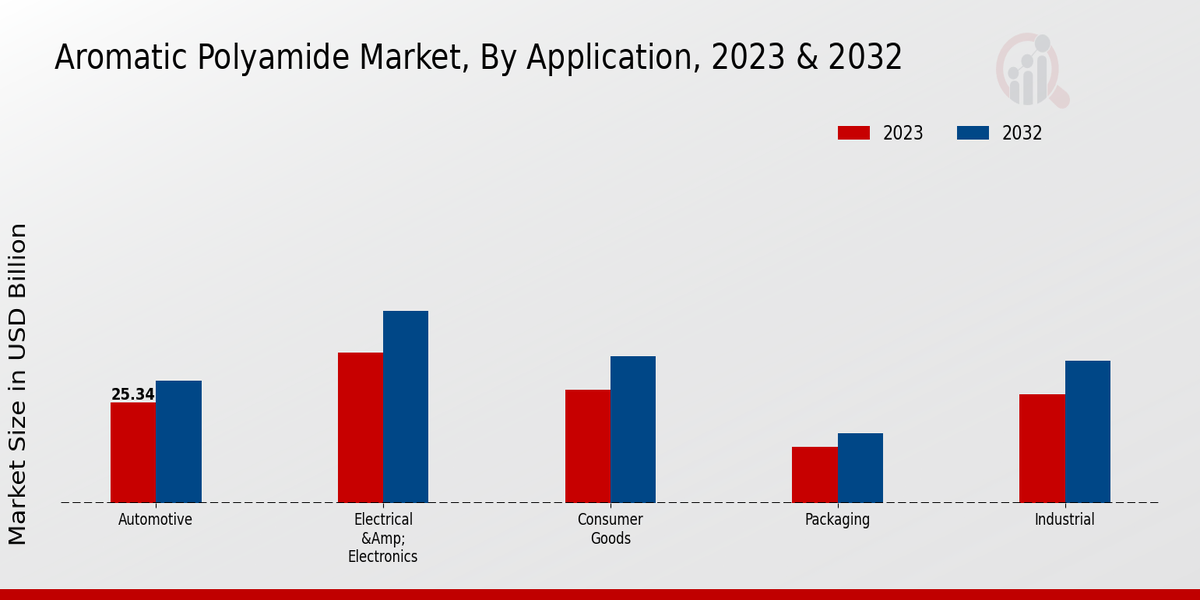 Aromatic Polyamide Market, By Application, 2023 & 2032

2023
2032

Market Size in USD Billion

25.34

Automotive
Electrical &Amp; Electronics
Consumer Goods
Packaging
Industrial