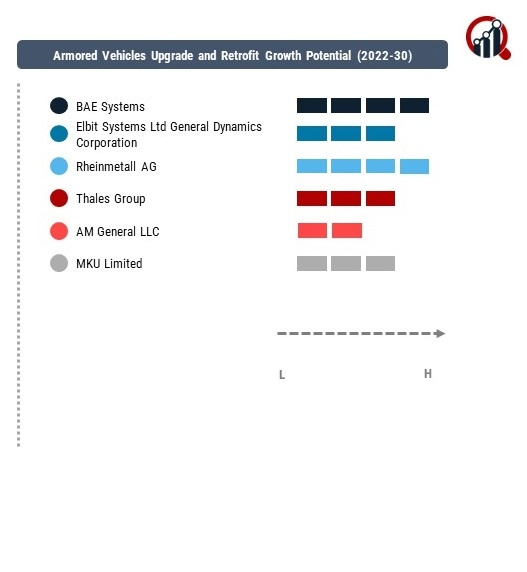 Armored Vehicles Upgrade and Retrofit Growth Potential (2022-30)

BAE Systems

Elbit Systems Ltd General Dynamics Corporation

Rheinmetall AG

Thales Group

AM General LLC

MKU Limited

L

H