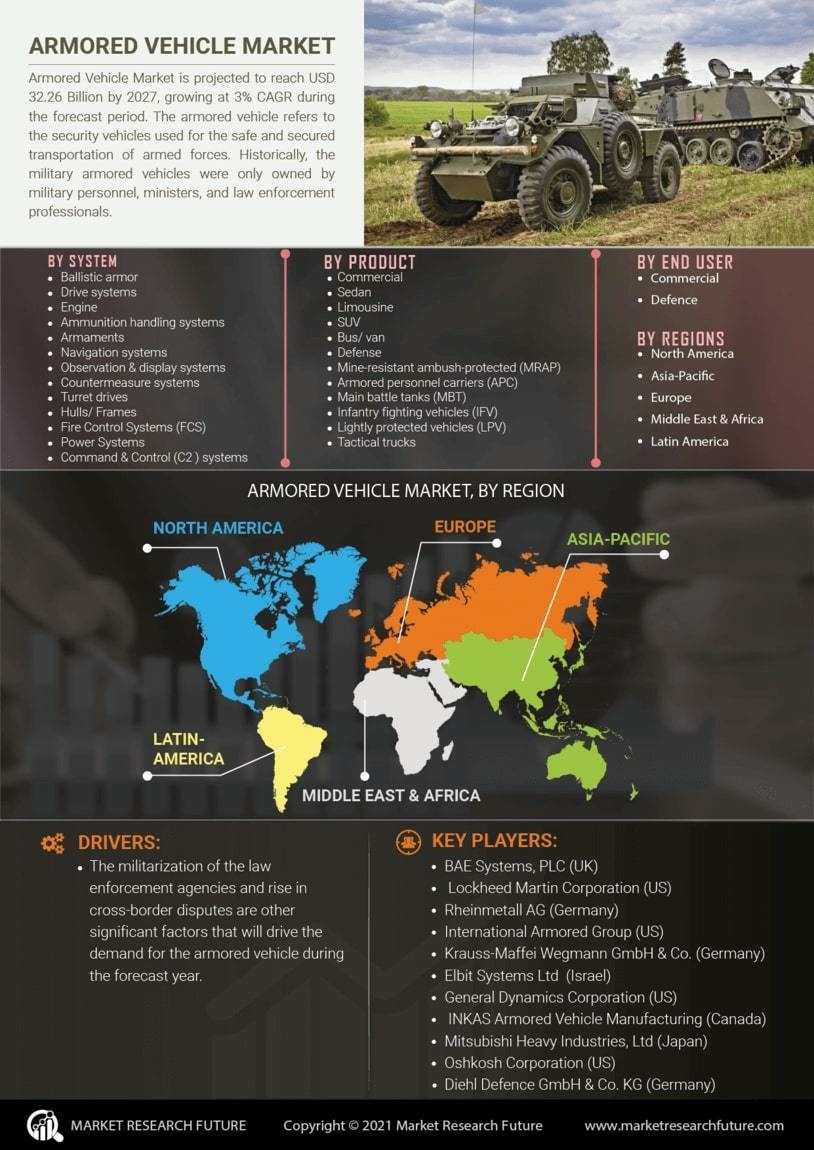 ARMORED VEHICLE MARKET

Armored Vehicle Market is projected to reach USD 32.26 Billion by 2027, growing at 3% CAGR during the forecast period. The armored vehicle refers to the security vehicles used for the safe and secured transportation of armed forces. Historically, the military armored vehicles were only owned by military personnel, ministers, and law enforcement professionals.

BY SYSTEM
- Ballistic armor
- Drive systems
- Engine
- Ammunition handling systems
- Armaments
- Navigation systems
- Observation & display systems
- Countermeasure systems
- Turret drives
- Hulls/ Frames
- Fire Control Systems (FCS)
- Power Systems
- Command & Control (C2 ) systems

BY PRODUCT
- Commercial
- Sedan
- Limousine
- SUV
- Bus/ van
- Defense
- Mine-resistant ambush-protected (MRAP)
- Armored personnel carriers (APC)
- Main battle tanks (MBT)
- Infantry fighting vehicles (IFV)
- Lightly protected vehicles (LPV)
- Tactical trucks

BY END USER
- Commercial
- Defence

BY REGIONS
- North America
- Asia-Pacific
- Europe
- Middle East & Africa
- Latin America

ARMORED VEHICLE MARKET, BY REGION

NORTH AMERICA
EUROPE
ASIA-PACIFIC
LATIN-AMERICA
MIDDLE EAST & AFRICA

DRIVERS:
- The militarization of the law enforcement agencies and rise in cross-border disputes are other significant factors that will drive the demand for the armored vehicle during the forecast year.

KEY PLAYERS:
- BAE Systems, PLC (UK)
- Lockheed Martin Corporation (US)
- Rheinmetall AG (Germany)
- International Armored Group (US)
- Krauss-Maffei Wegmann GmbH & Co. (Germany)
- Elbit Systems Ltd (Israel)
- General Dynamics Corporation (US)
- INKAS Armored Vehicle Manufacturing (Canada)
- Mitsubishi Heavy Industries, Ltd (Japan)
- Oshkosh Corporation (US)
- Diehl Defence GmbH & Co. KG (Germany)

MARKET RESEARCH FUTURE
Copyright © 2021 Market Research Future
www.marketresearchfuture.com