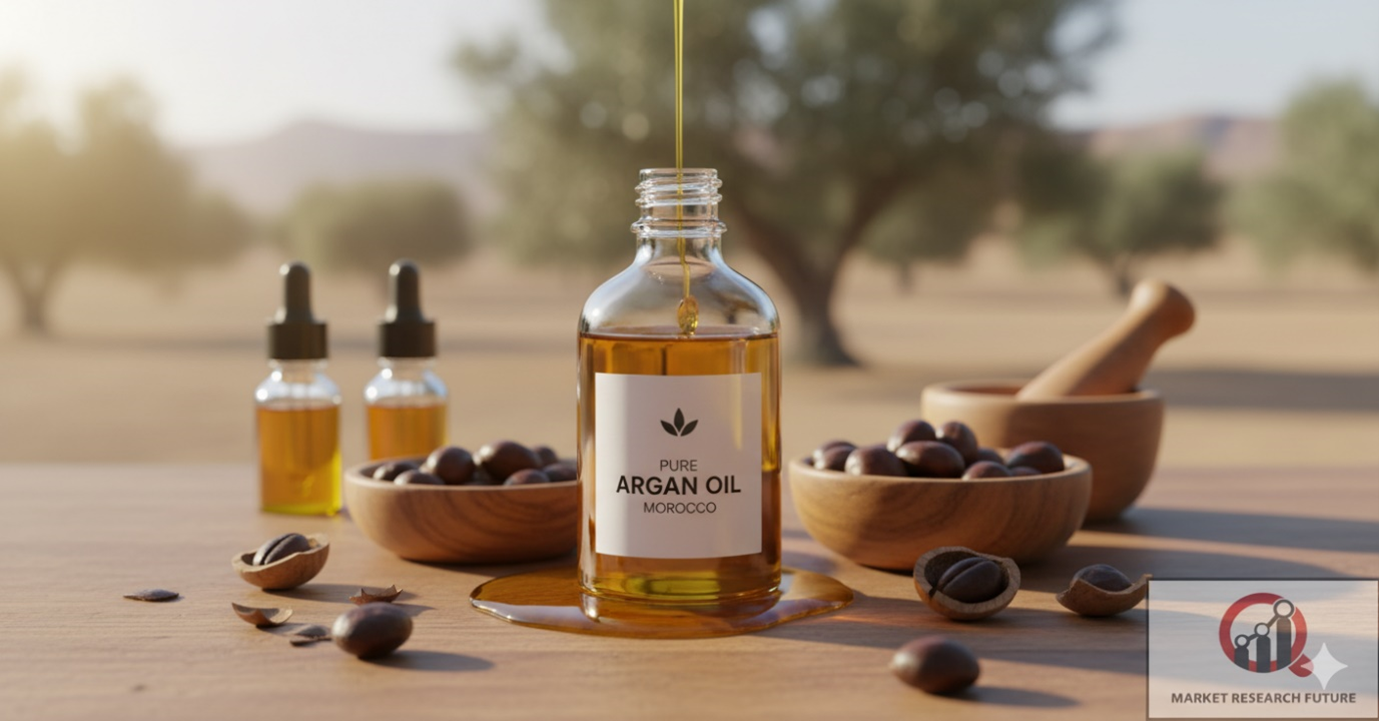 PURE
ARGAN OIL
MOROCCO

MARKET RESEARCH FUTURE