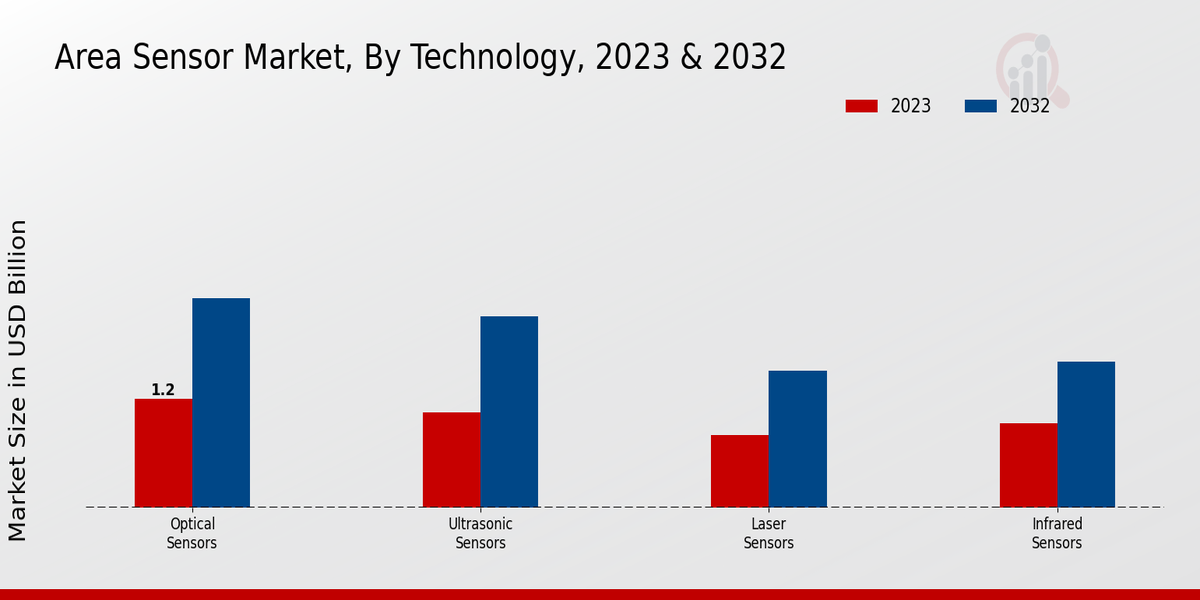 Area Sensor Market, By Technology, 2023 & 2032

2023
2032

Market Size in USD Billion

1.2

Optical Sensors
Ultrasonic Sensors
Laser Sensors
Infrared Sensors