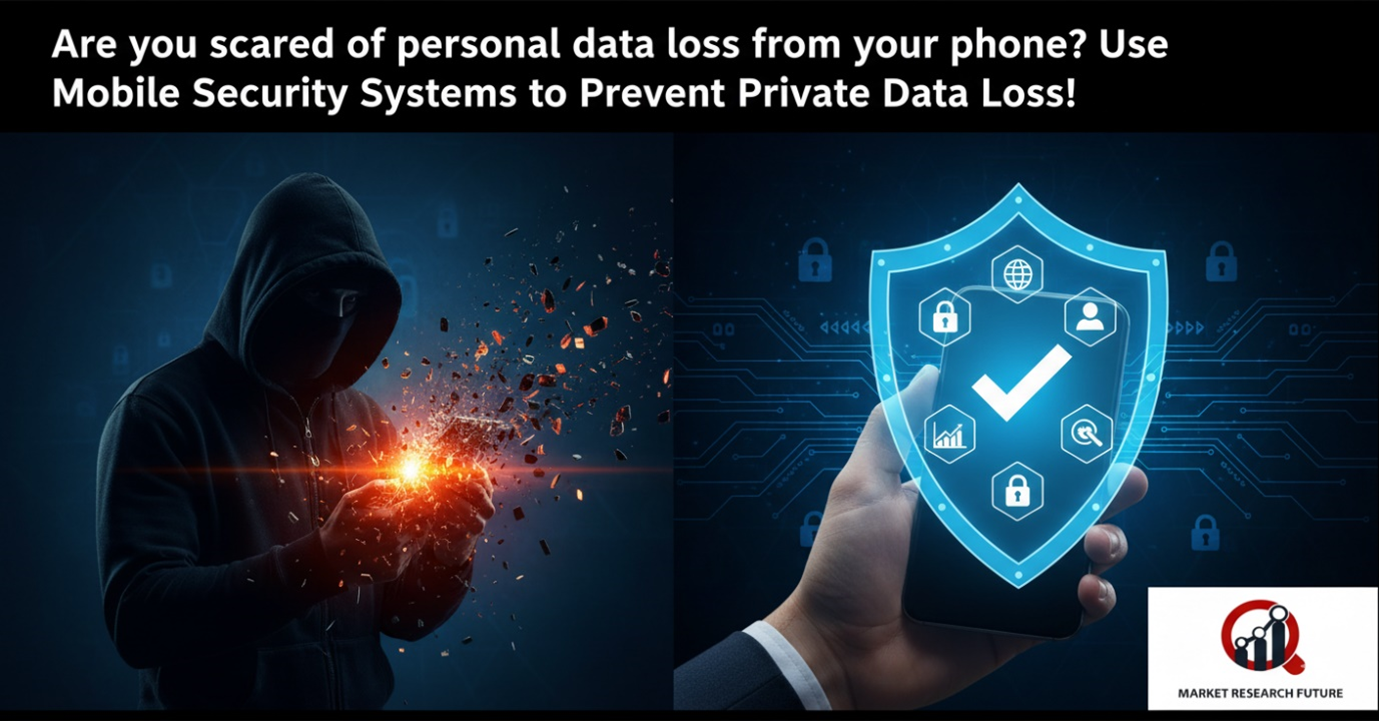 Are you scared of personal data loss from your phone? Use Mobile Security Systems to Prevent Private Data Loss!

MARKET RESEARCH FUTURE