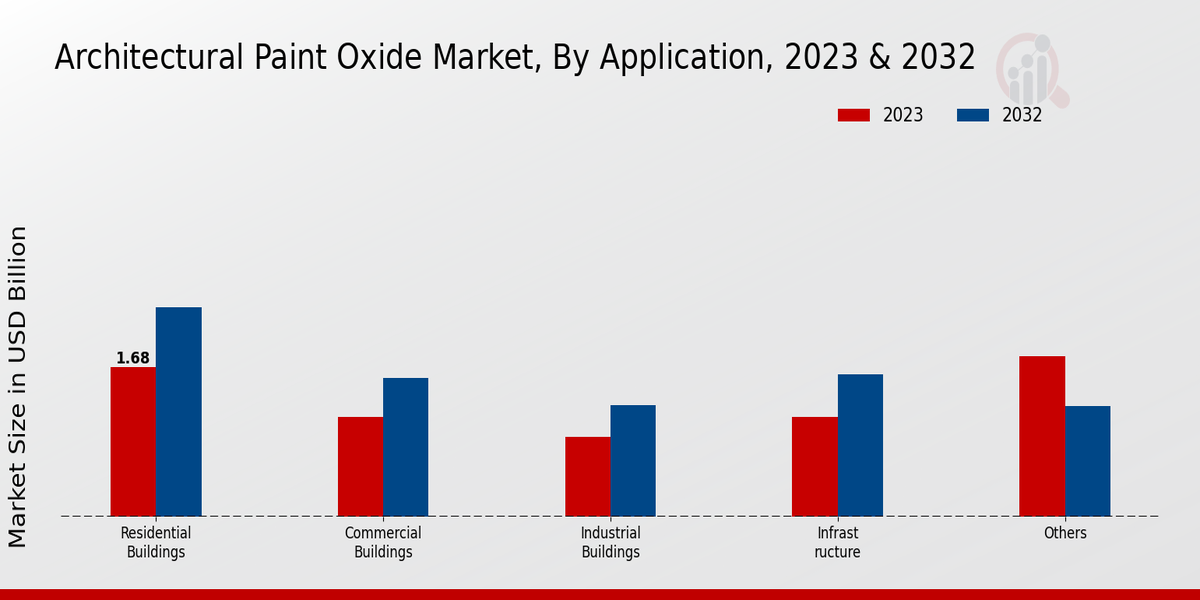 Architectural Paint Oxide Market, By Application, 2023 & 2032

2023
2032

Market Size in USD Billion

1.68

Residential Buildings
Commercial Buildings
Industrial Buildings
Infrast ructure
Others