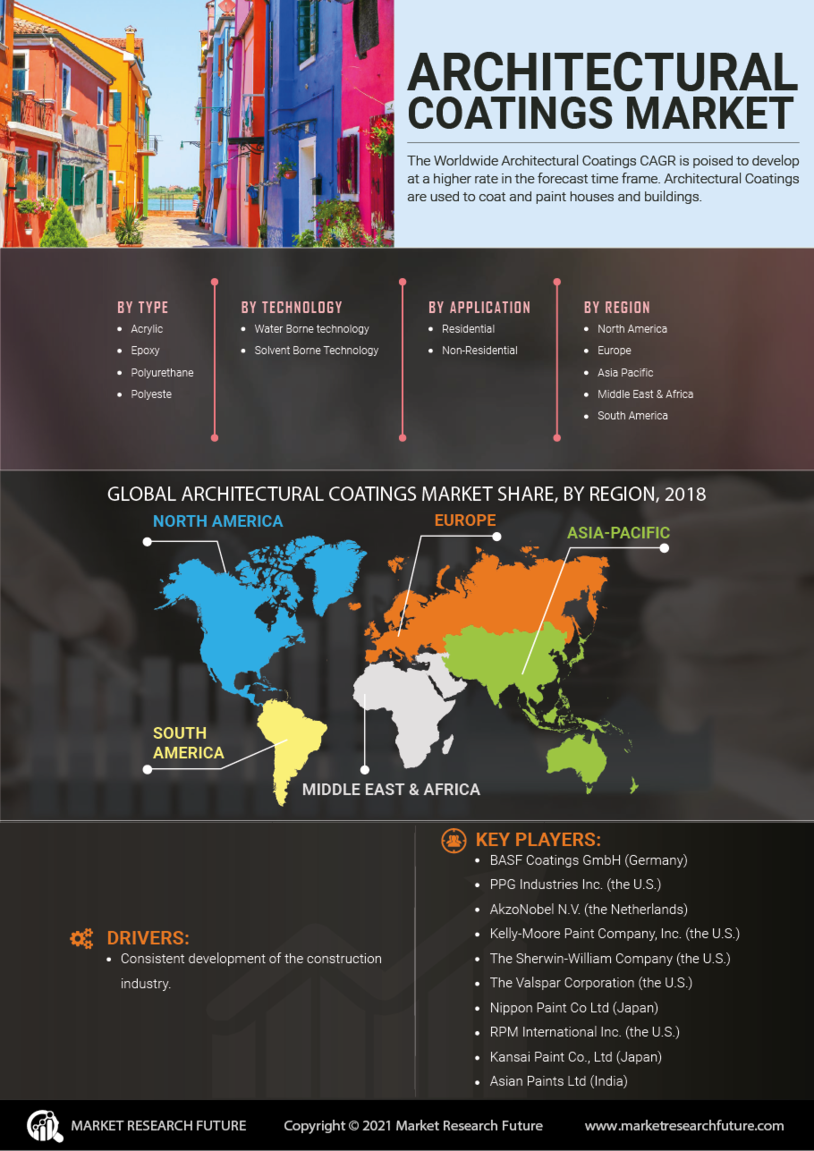 ARCHITECTURAL COATINGS MARKET

The Worldwide Architectural Coatings CAGR is poised to develop at a higher rate in the forecast time frame. Architectural Coatings are used to coat and paint houses and buildings.

BY TYPE
- Acrylic
- Epoxy
- Polyurethane
- Polyeste

BY TECHNOLOGY
- Water Borne technology
- Solvent Borne Technology

BY APPLICATION
- Residential
- Non-Residential

BY REGION
- North America
- Europe
- Asia Pacific
- Middle East & Africa
- South America

GLOBAL ARCHITECTURAL COATINGS MARKET SHARE, BY REGION, 2018

NORTH AMERICA
EUROPE
ASIA-PACIFIC
SOUTH AMERICA
MIDDLE EAST & AFRICA

DRIVERS:
- Consistent development of the construction industry.

KEY PLAYERS:
- BASF Coatings GmbH (Germany)
- PPG Industries Inc. (the U.S.)
- AkzoNobel N.V. (the Netherlands)
- Kelly-Moore Paint Company, Inc. (the U.S.)
- The Sherwin-William Company (the U.S.)
- The Valspar Corporation (the U.S.)
- Nippon Paint Co Ltd (Japan)
- RPM International Inc. (the U.S.)
- Kansai Paint Co., Ltd (Japan)
- Asian Paints Ltd (India)

MARKET RESEARCH FUTURE
Copyright © 2021 Market Research Future
www.marketresearchfuture.com