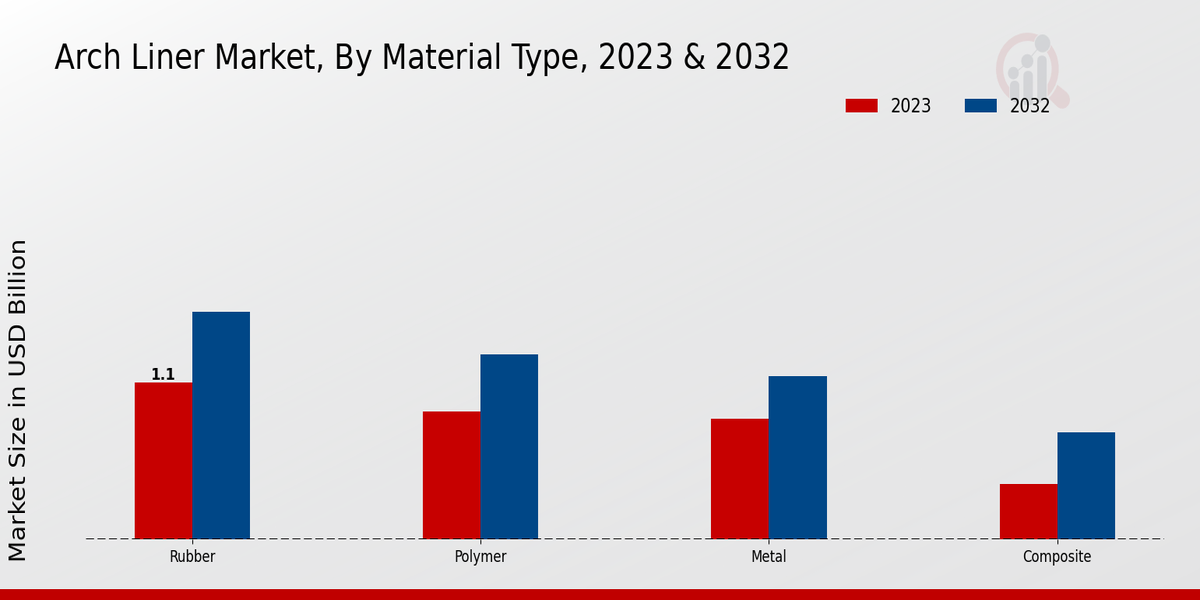 Arch Liner Market, By Material Type, 2023 & 2032

2023
2032

Market Size in USD Billion

1.1

Rubber
Polymer
Metal
Composite