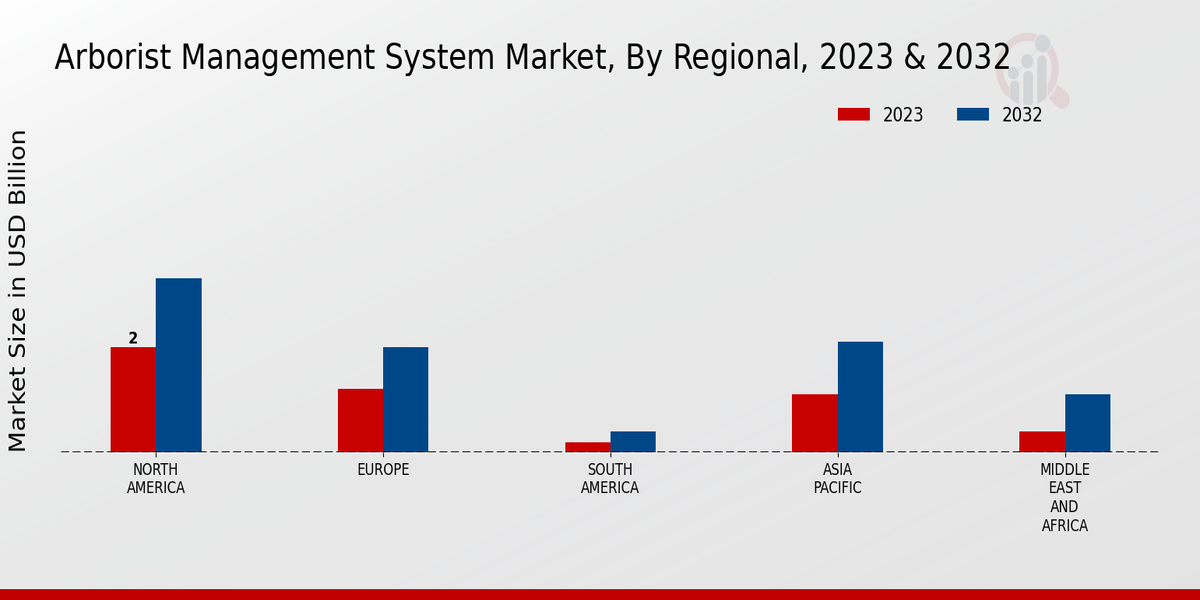 Arborist Management System Market, By Regional, 2023 & 2032

2023 2032

Market Size in USD Billion

2

NORTH AMERICA

EUROPE

SOUTH AMERICA

ASIA PACIFIC

MIDDLE EAST AND AFRICA