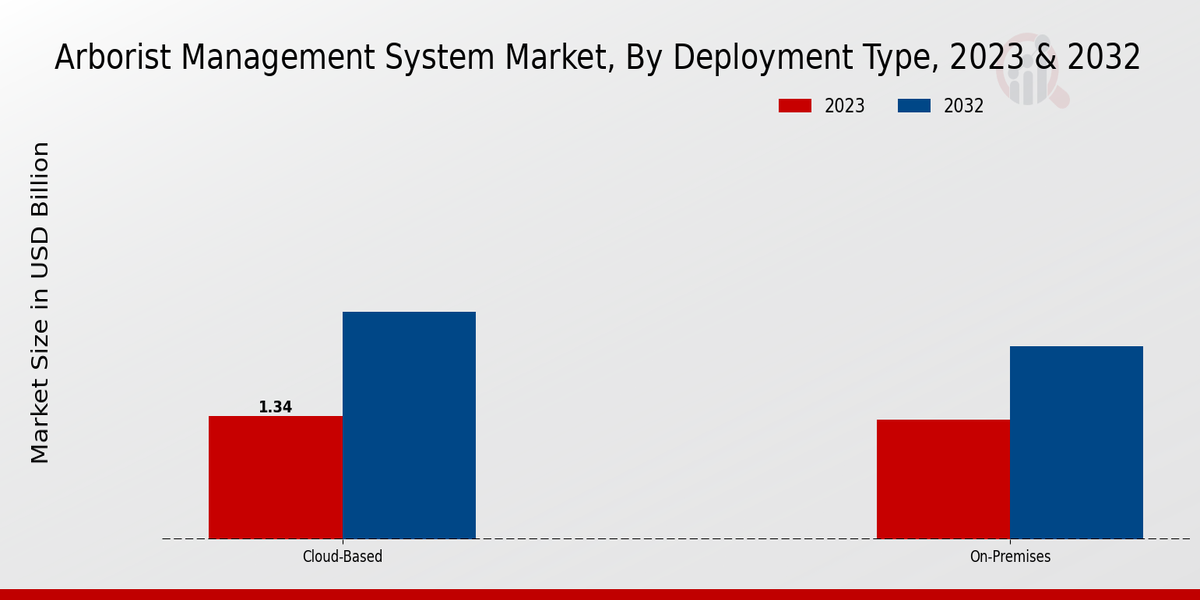 Arborist Management System Market, By Deployment Type, 2023 & 2032

2023
2032

Market Size in USD Billion

1.34

Cloud-Based

On-Premises