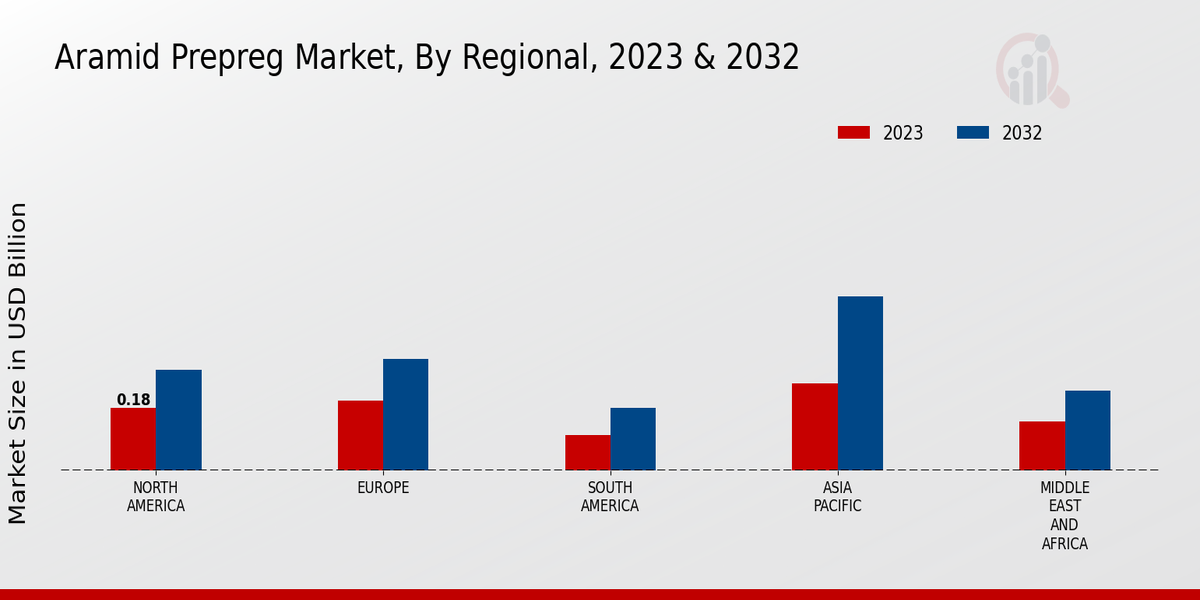 Aramid Prepreg Market, By Regional, 2023 & 2032

2023
2032

Market Size in USD Billion

0.18

NORTH AMERICA
EUROPE
SOUTH AMERICA
ASIA PACIFIC
MIDDLE EAST AND AFRICA