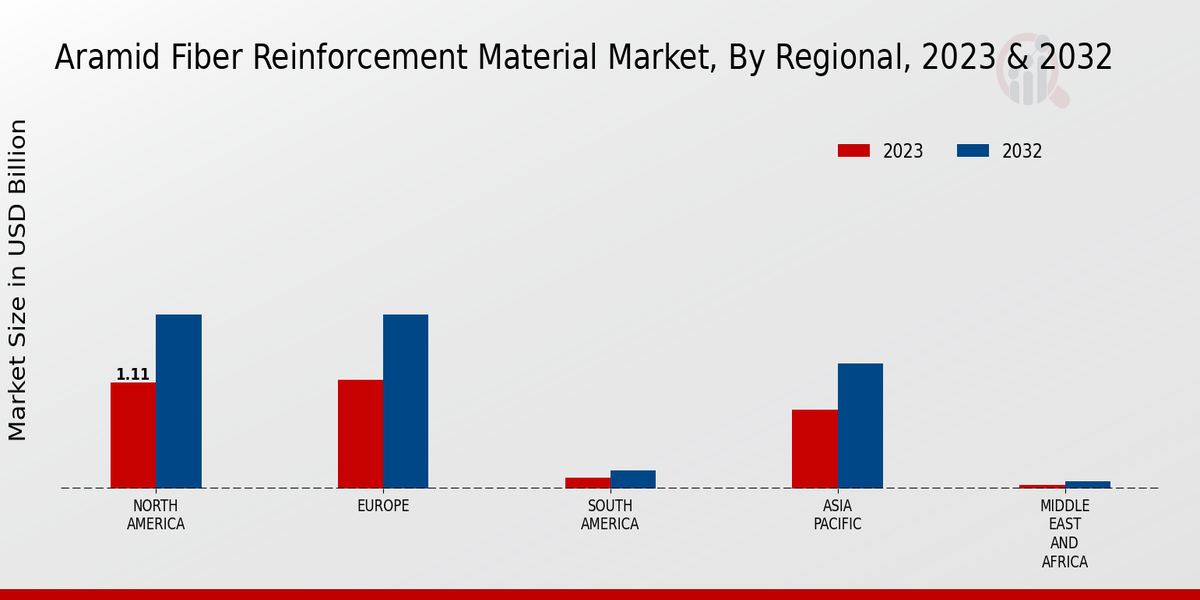 Aramid Fiber Reinforcement Material Market, By Regional, 2023 & 2032

2023 2032

Market Size in USD Billion

1.11

NORTH AMERICA

EUROPE

SOUTH AMERICA

ASIA PACIFIC

MIDDLE EAST AND AFRICA