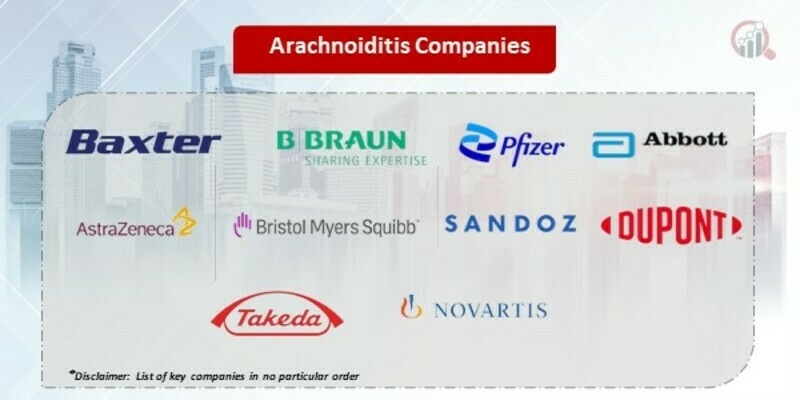 Arachnoiditis Companies

Baxter

B BRAUN
SHARING EXPERTISE

Pfizer

Abbott

AstraZeneca

Bristol Myers Squibb

SANDOZ

DUPONT

Takeda

NOVARTIS

*Disclaimer: List of key companies in no particular order