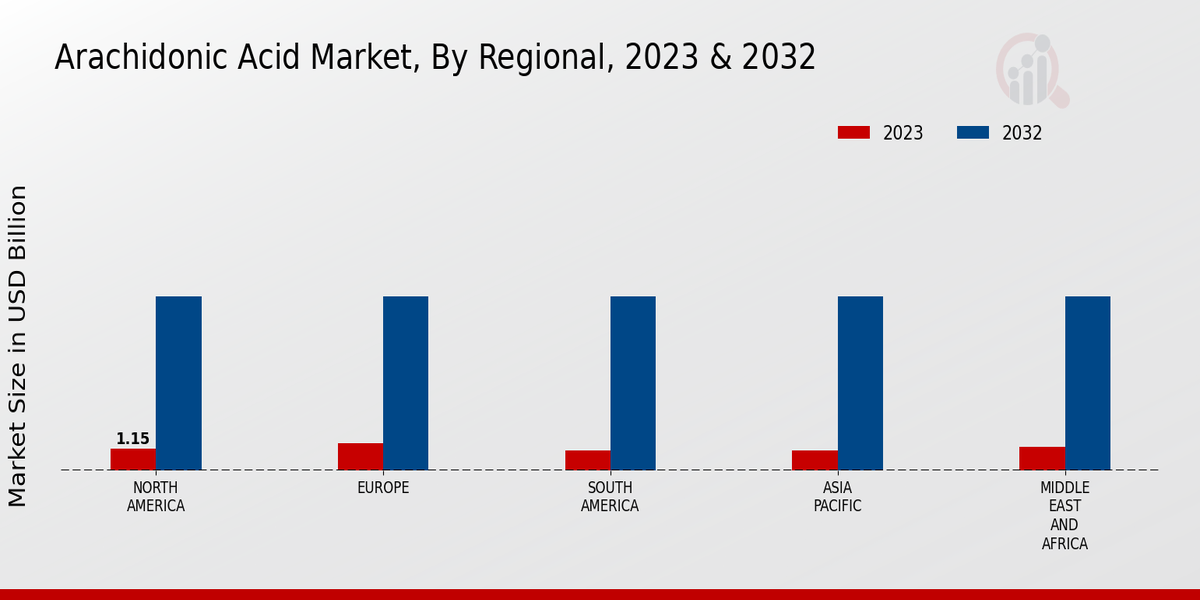 Arachidonic Acid Market, By Regional, 2023 & 2032

2023
2032

Market Size in USD Billion

1.15

NORTH AMERICA
EUROPE
SOUTH AMERICA
ASIA PACIFIC
MIDDLE EAST AND AFRICA