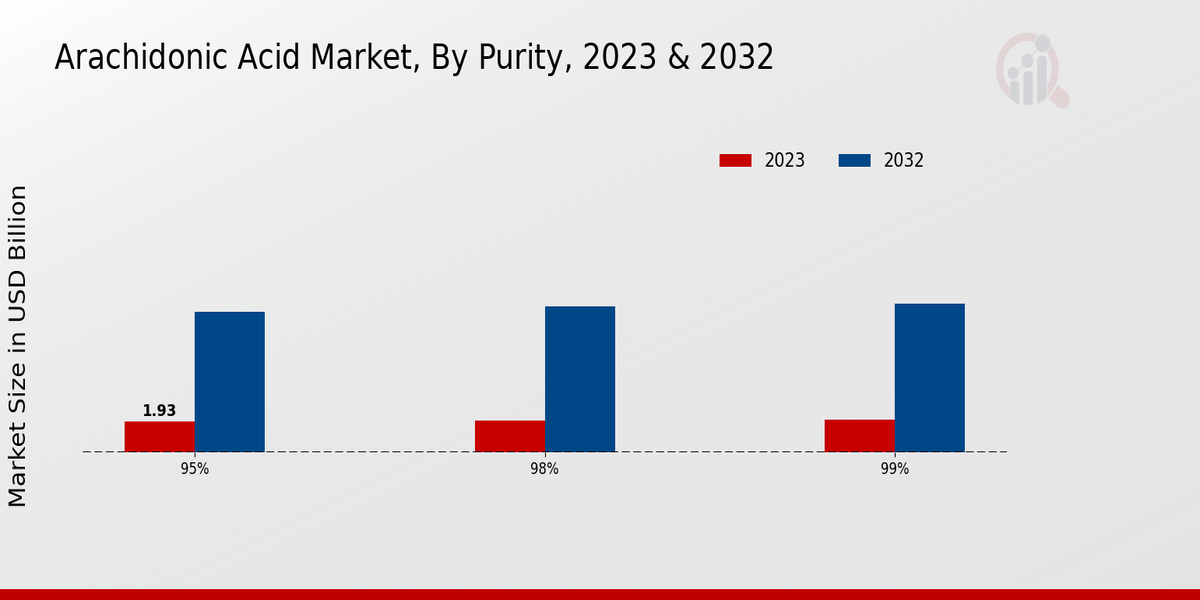 Arachidonic Acid Market, By Purity, 2023 & 2032

2023 2032

Market Size in USD Billion

1.93

95%

98%

99%