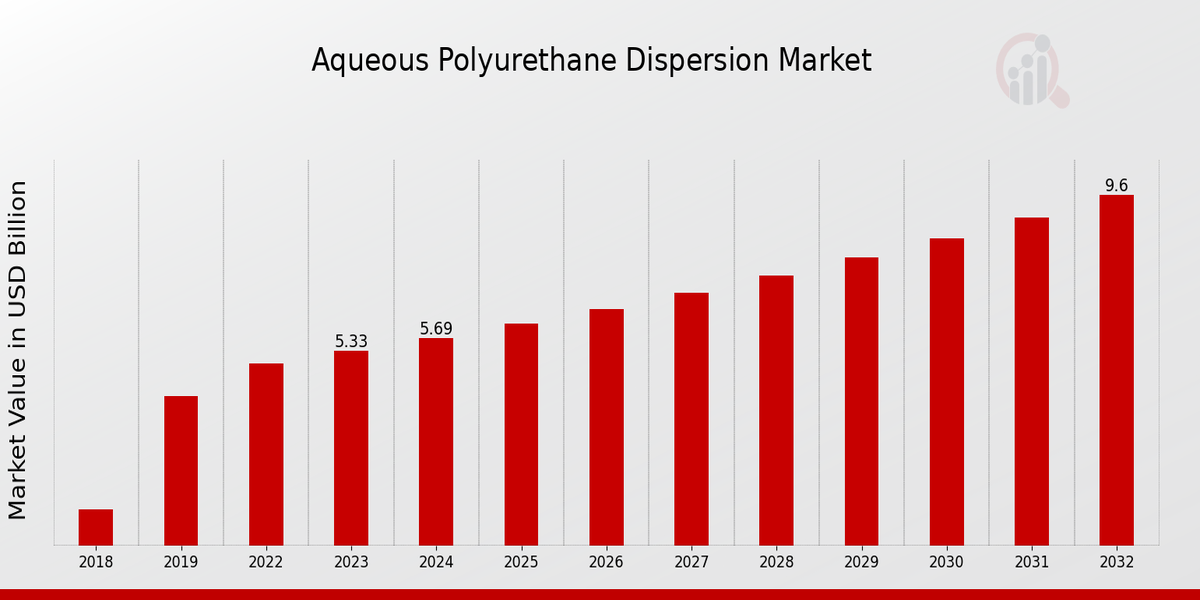 Aqueous Polyurethane Dispersion Market

Market Value in USD Billion

5.33
5.69
9.6

2018
2019
2022
2023
2024
2025
2026
2027
2028
2029
2030
2031
2032