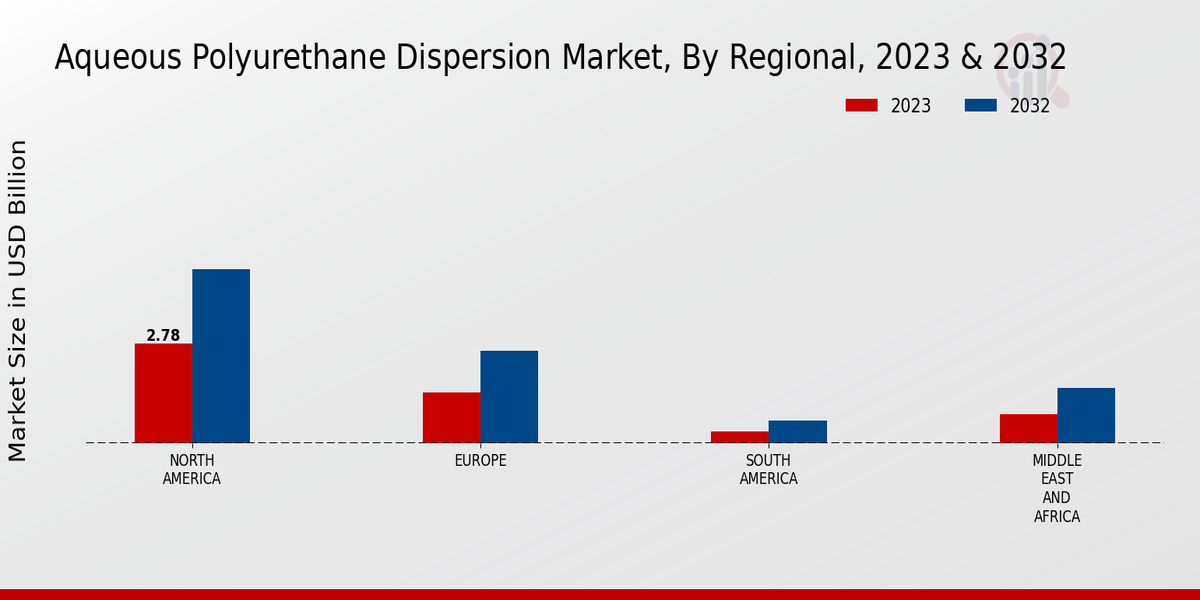 Aqueous Polyurethane Dispersion Market, By Regional, 2023 & 2032

2023 2032

Market Size in USD Billion

2.78

NORTH AMERICA

EUROPE

SOUTH AMERICA

MIDDLE EAST AND AFRICA