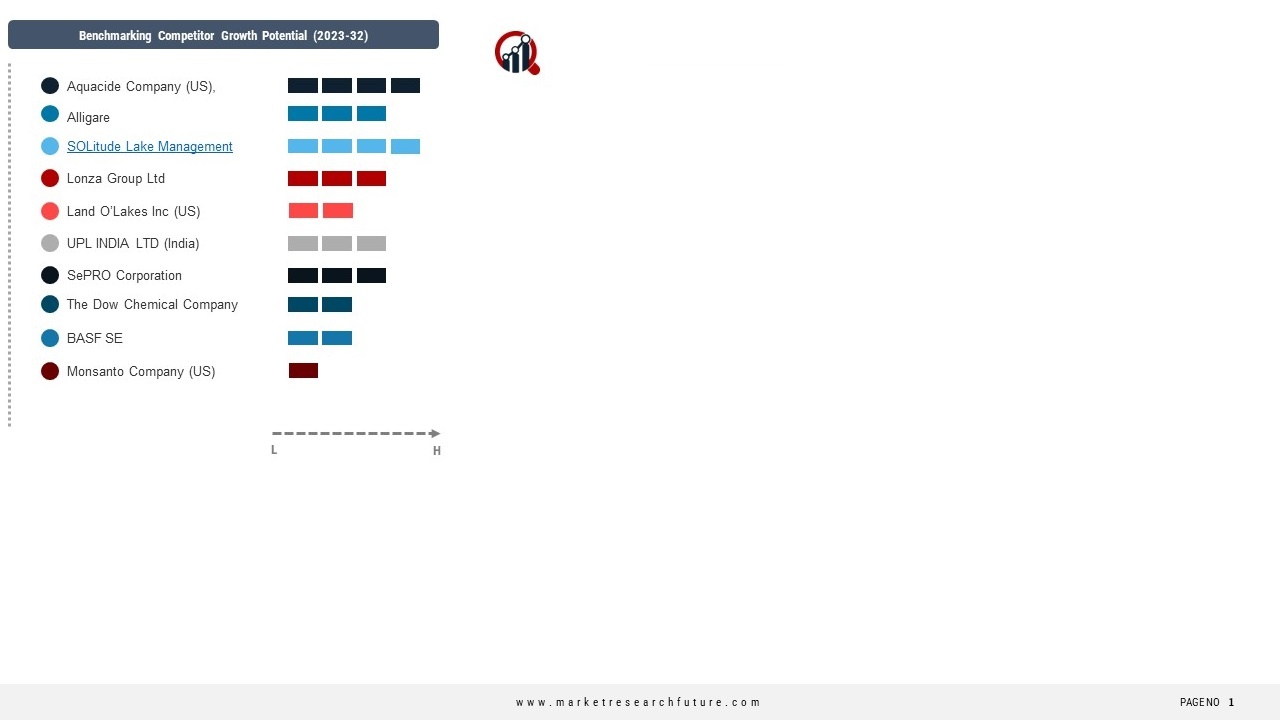 Benchmarking Competitor Growth Potential (2023-32)

Aquacide Company (US),

Alligare

SOLitude Lake Management

Lonza Group Ltd

Land O'Lakes Inc (US)

UPL INDIA LTD (India)

SePRO Corporation

The Dow Chemical Company

BASF SE

Monsanto Company (US)

L

H

www.marketresearchfuture.com

PAGENO 1