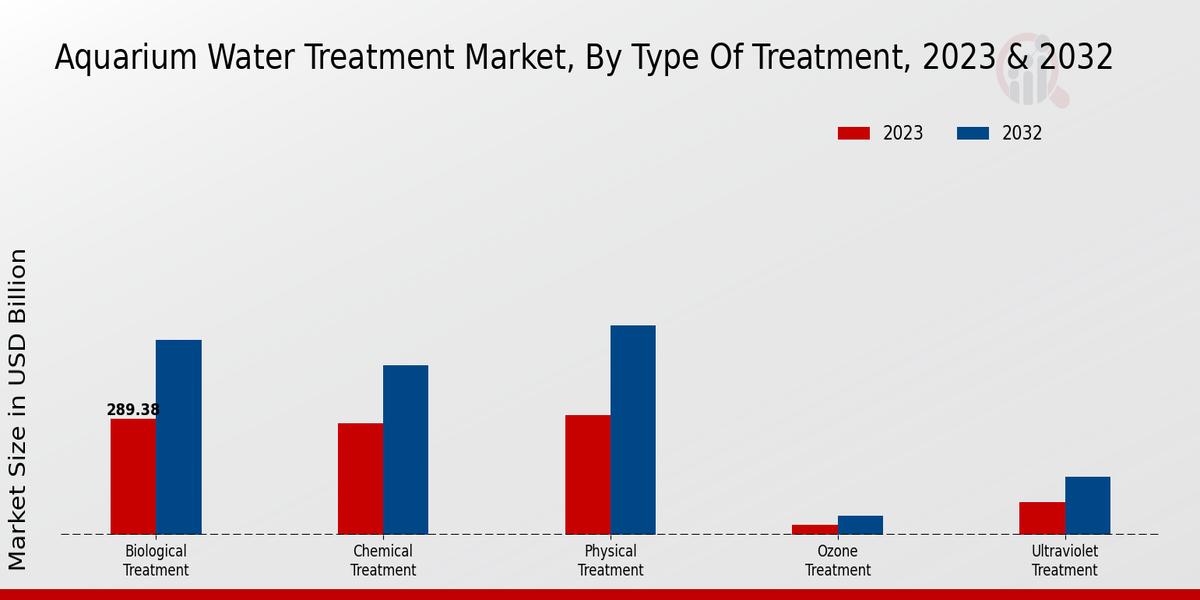 Aquarium Water Treatment Market, By Type Of Treatment, 2023 & 2032

2023
2032

Market Size in USD Billion

289.38

Biological Treatment

Chemical Treatment

Physical Treatment

Ozone Treatment

Ultraviolet Treatment