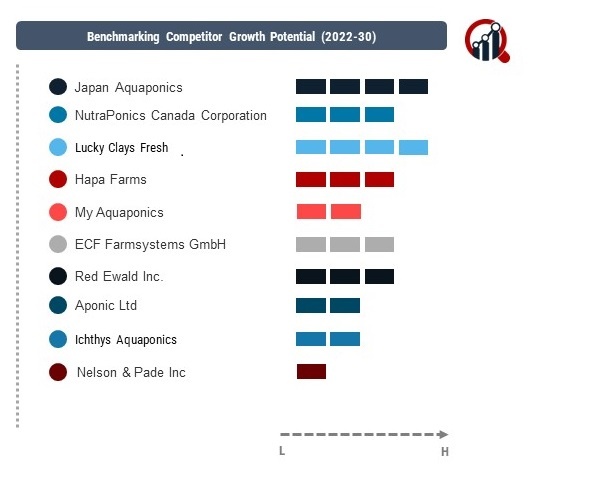 Benchmarking Competitor Growth Potential (2022-30)

Japan Aquaponics
NutraPonics Canada Corporation
Lucky Clays Fresh
Hapa Farms
My Aquaponics
ECF Farmsystems GmbH
Red Ewald Inc.
Aponic Ltd
Ichthys Aquaponics
Nelson & Pade Inc

L
H