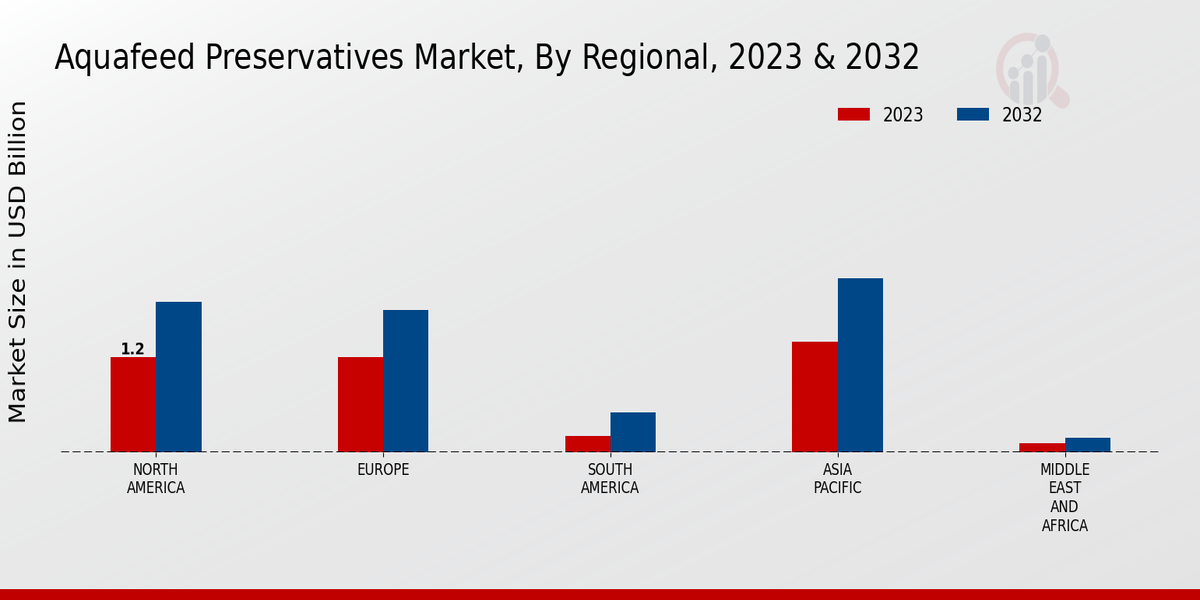 Aquafeed Preservatives Market, By Regional, 2023 & 2032

2023
2032

Market Size in USD Billion

1.2

NORTH AMERICA
EUROPE
SOUTH AMERICA
ASIA PACIFIC
MIDDLE EAST AND AFRICA