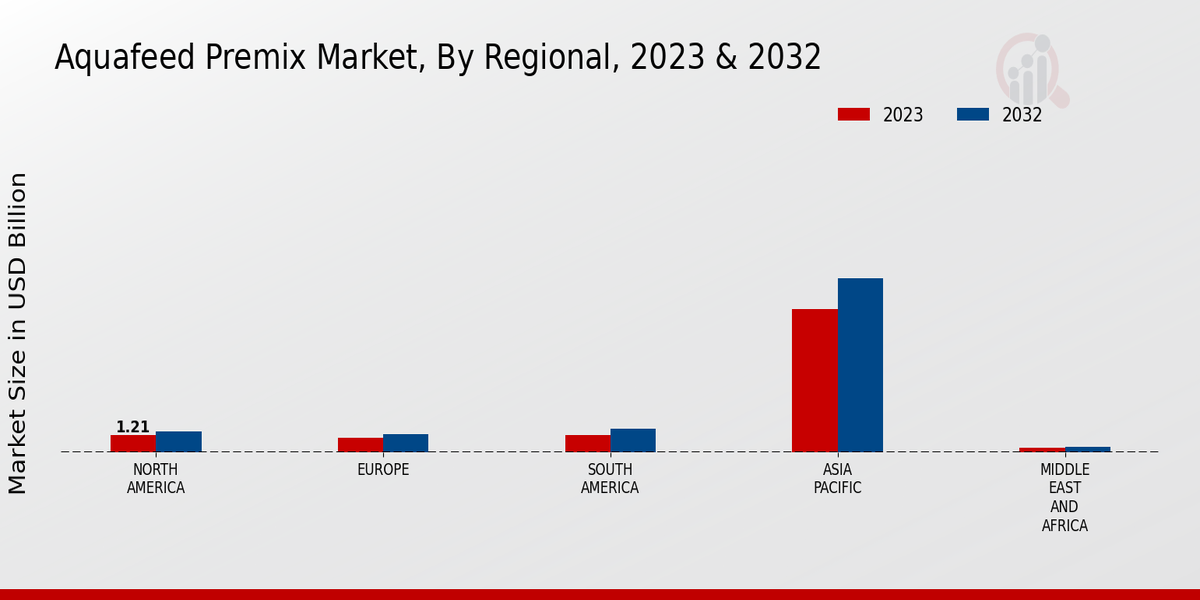 Aquafeed Premix Market, By Regional, 2023 & 2032

2023
2032

Market Size in USD Billion

1.21

NORTH AMERICA

EUROPE

SOUTH AMERICA

ASIA PACIFIC

MIDDLE EAST AND AFRICA