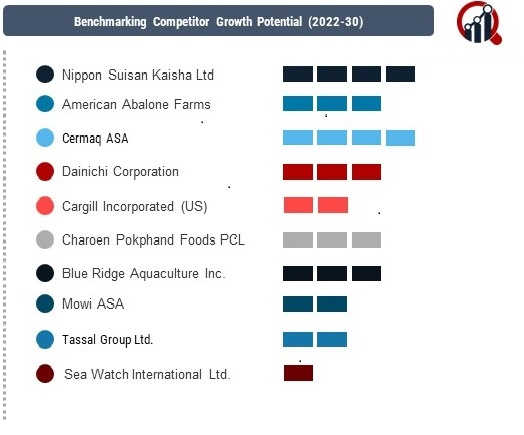 Benchmarking Competitor Growth Potential (2022-30)

Nippon Suisan Kaisha Ltd

American Abalone Farms

Cermaq ASA

Dainichi Corporation

Cargill Incorporated (US)

Charoen Pokphand Foods PCL

Blue Ridge Aquaculture Inc.

Mowi ASA

Tassal Group Ltd.

Sea Watch International Ltd.