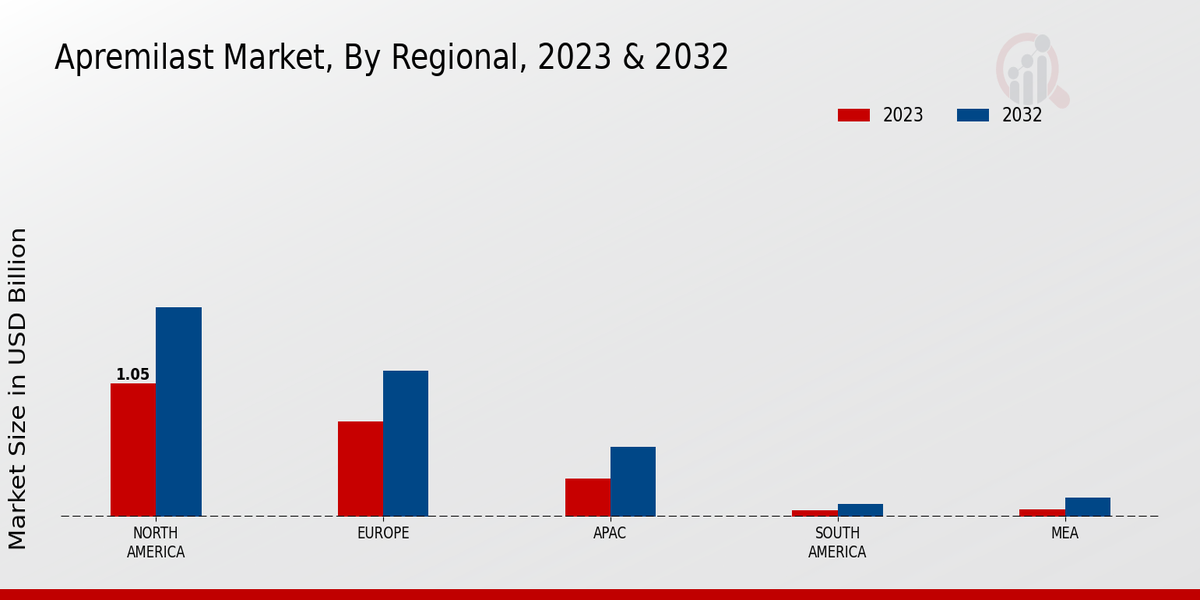 Apremilast Market, By Regional, 2023 & 2032

2023
2032

Market Size in USD Billion

1.05

NORTH AMERICA
EUROPE
APAC
SOUTH AMERICA
MEA