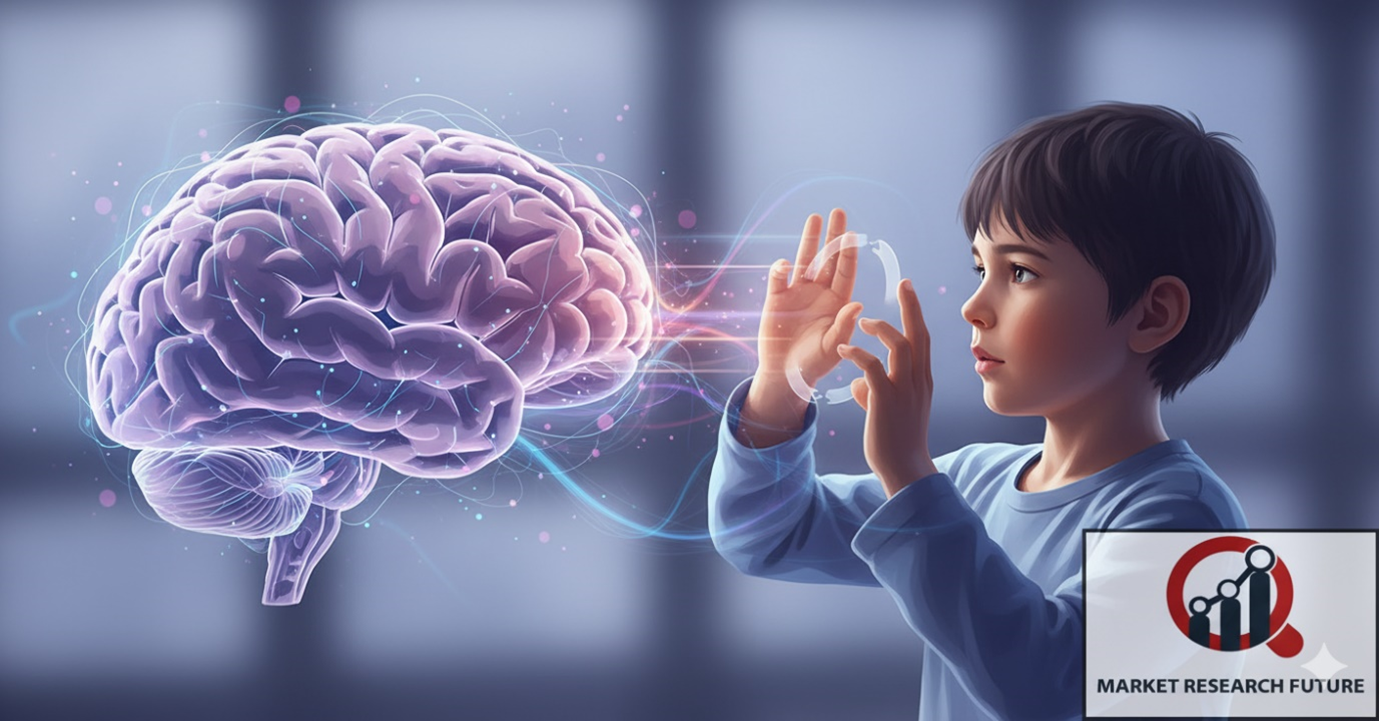 MARKET RESEARCH FUTURE