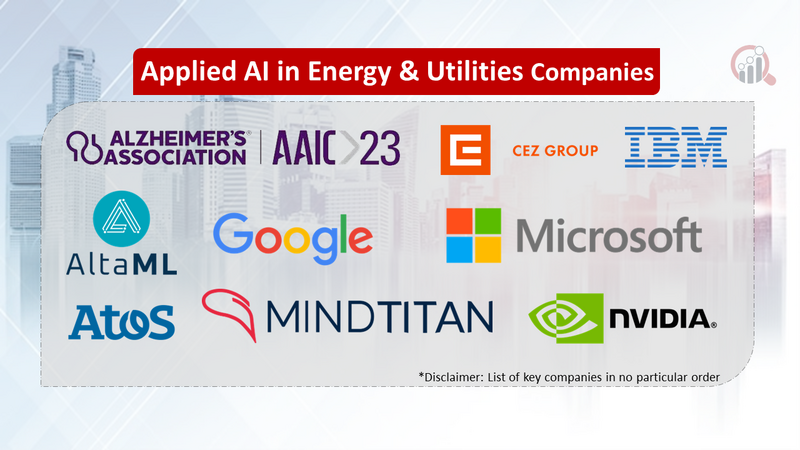 Applied AI in Energy & Utilities Companies

ALZHEIMER'S ASSOCIATION | AAIC>23

CEZ GROUP

IBM

AltaML

Google

Microsoft

Atos

MINDTITAN

NVIDIA.

*Disclaimer: List of key companies in no particular order