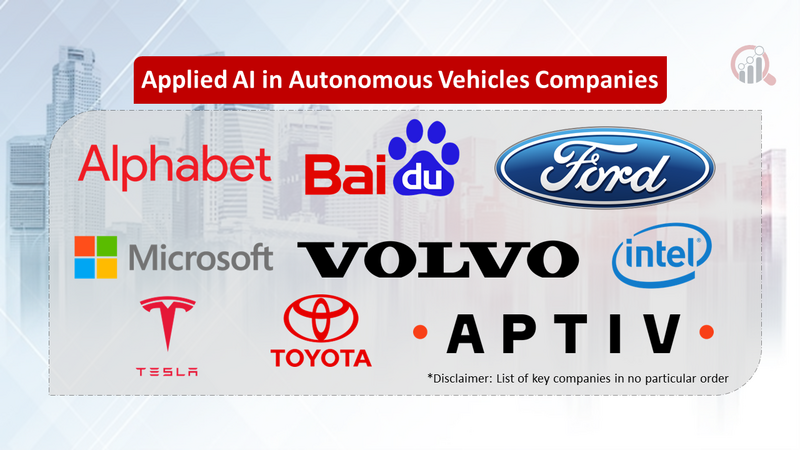 Applied AI in Autonomous Vehicles Companies

Alphabet

Baidu

Ford

Microsoft

VOLVO

intel

TESLA

TOYOTA

APTIV

*Disclaimer: List of key companies in no particular order