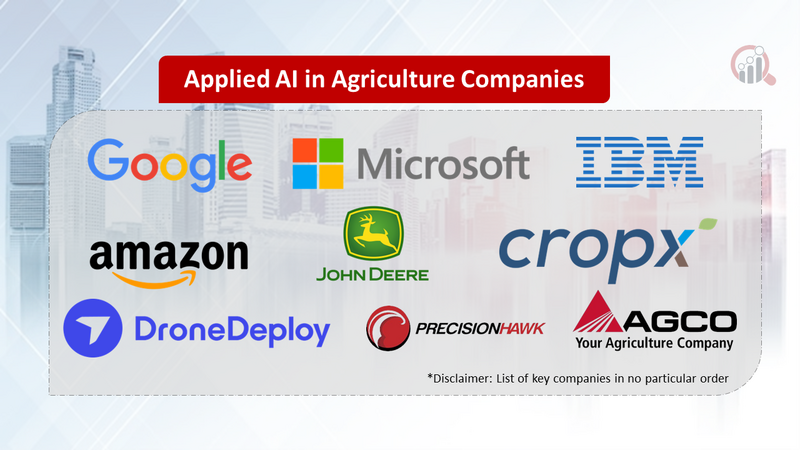 Applied AI in Agriculture Companies

Google
Microsoft
IBM
amazon
JOHN DEERE
cropx
DroneDeploy
PRECISIONHAWK
AGCO
Your Agriculture Company

*Disclaimer: List of key companies in no particular order