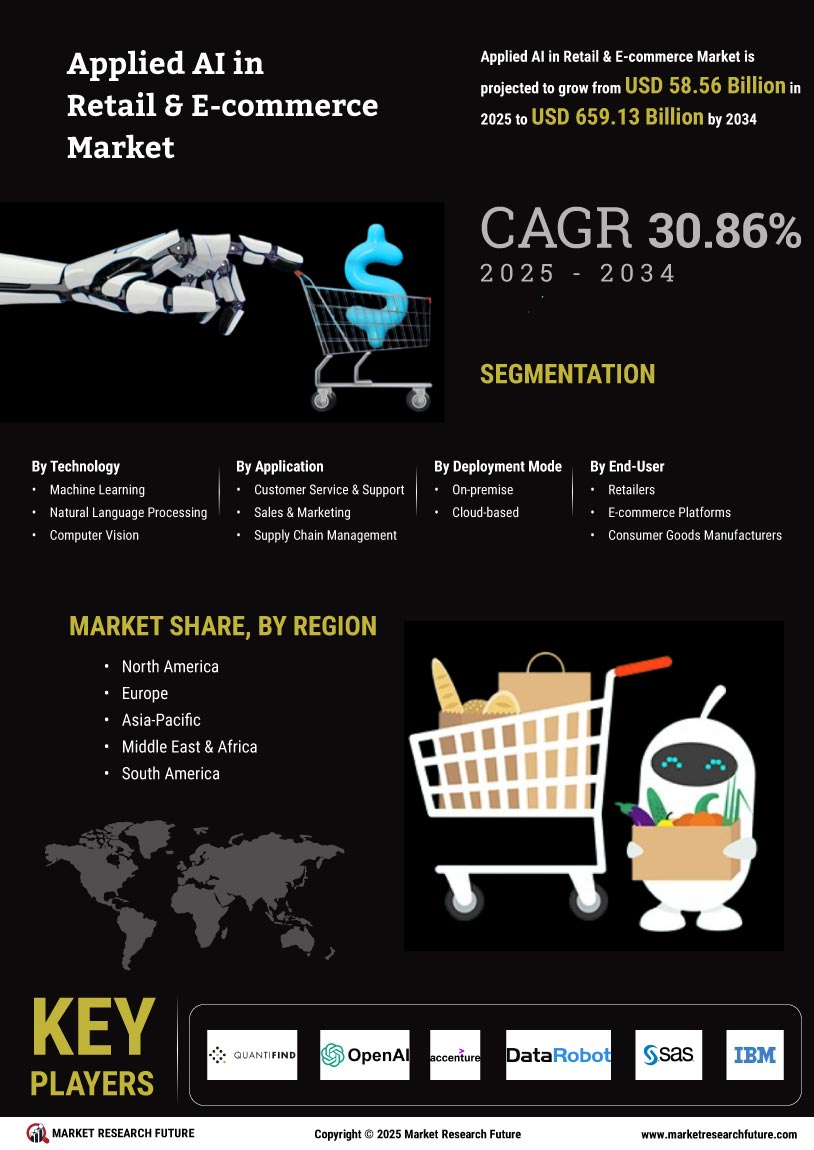 Applied AI in Retail & E-commerce Market

Applied AI in Retail & E-commerce Market is projected to grow from USD 58.56 Billion in 2025 to USD 659.13 Billion by 2034

CAGR 30.86%
2025 - 2034

SEGMENTATION

By Technology
• Machine Learning
• Natural Language Processing
• Computer Vision

By Application
• Customer Service & Support
• Sales & Marketing
• Supply Chain Management

By Deployment Mode
• On-premise
• Cloud-based

By End-User
• Retailers
• E-commerce Platforms
• Consumer Goods Manufacturers

MARKET SHARE, BY REGION
• North America
• Europe
• Asia-Pacific
• Middle East & Africa
• South America

KEY PLAYERS

QUANTIFIND
OpenAI
accenture
DataRobot
sas
IBM

MARKET RESEARCH FUTURE
Copyright © 2025 Market Research Future
www.marketresearchfuture.com