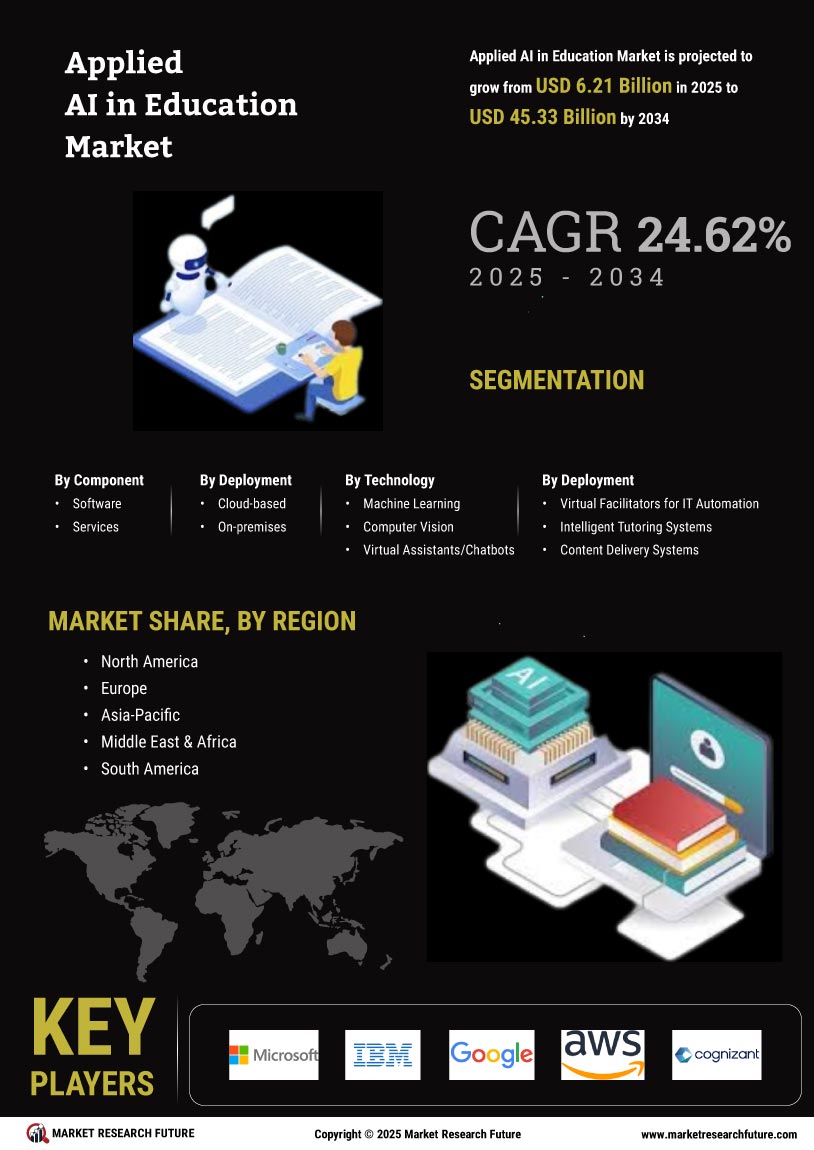 Applied AI in Education Market

Applied AI in Education Market is projected to grow from USD 6.21 Billion in 2025 to USD 45.33 Billion by 2034

CAGR 24.62%
2025 - 2034

SEGMENTATION

By Component
• Software
• Services

By Deployment
• Cloud-based
• On-premises

By Technology
• Machine Learning
• Computer Vision
• Virtual Assistants/Chatbots

By Deployment
• Virtual Facilitators for IT Automation
• Intelligent Tutoring Systems
• Content Delivery Systems

MARKET SHARE, BY REGION
• North America
• Europe
• Asia-Pacific
• Middle East & Africa
• South America

AI

KEY PLAYERS

Microsoft
IBM
Google
aws
cognizant

MARKET RESEARCH FUTURE
Copyright © 2025 Market Research Future
www.marketresearchfuture.com