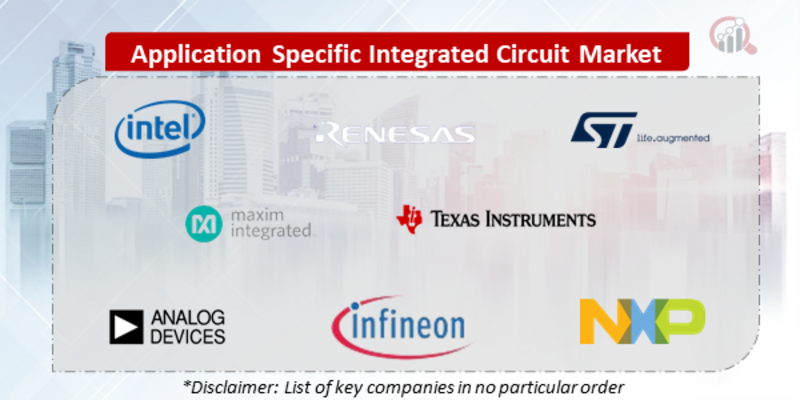 Application Specific Integrated Circuit Market

intel

RENESAS

ST life.augmented

maxim integrated

TEXAS INSTRUMENTS

ANALOG DEVICES

infineon

NXP

*Disclaimer: List of key companies in no particular order