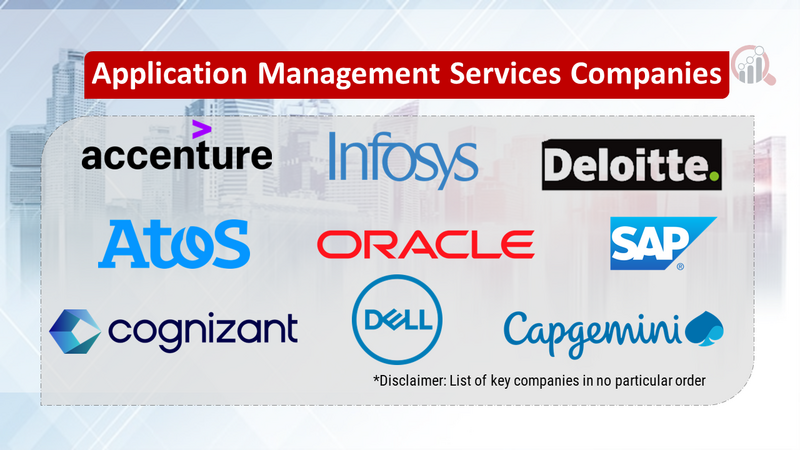 Application Management Services Companies

accenture

Infosys

Deloitte.

Atos

ORACLE

SAP

cognizant

DELL

Capgemini

*Disclaimer: List of key companies in no particular order