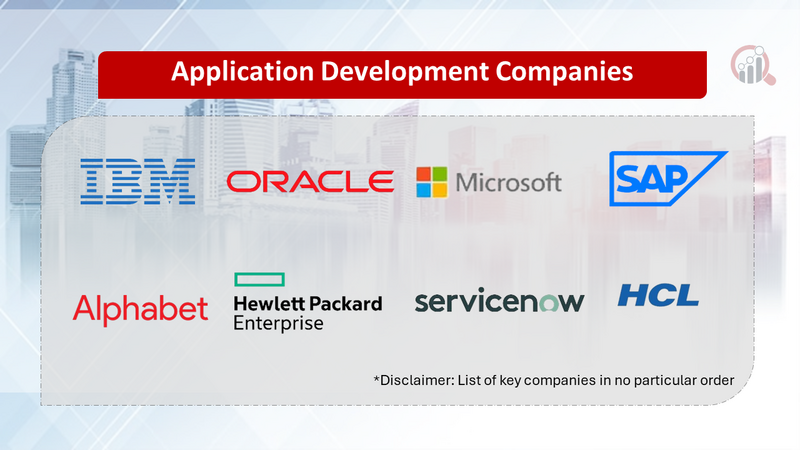 Application Development Companies

IBM
ORACLE
Microsoft
SAP

Alphabet
Hewlett Packard Enterprise
servicenow
HCL

*Disclaimer: List of key companies in no particular order