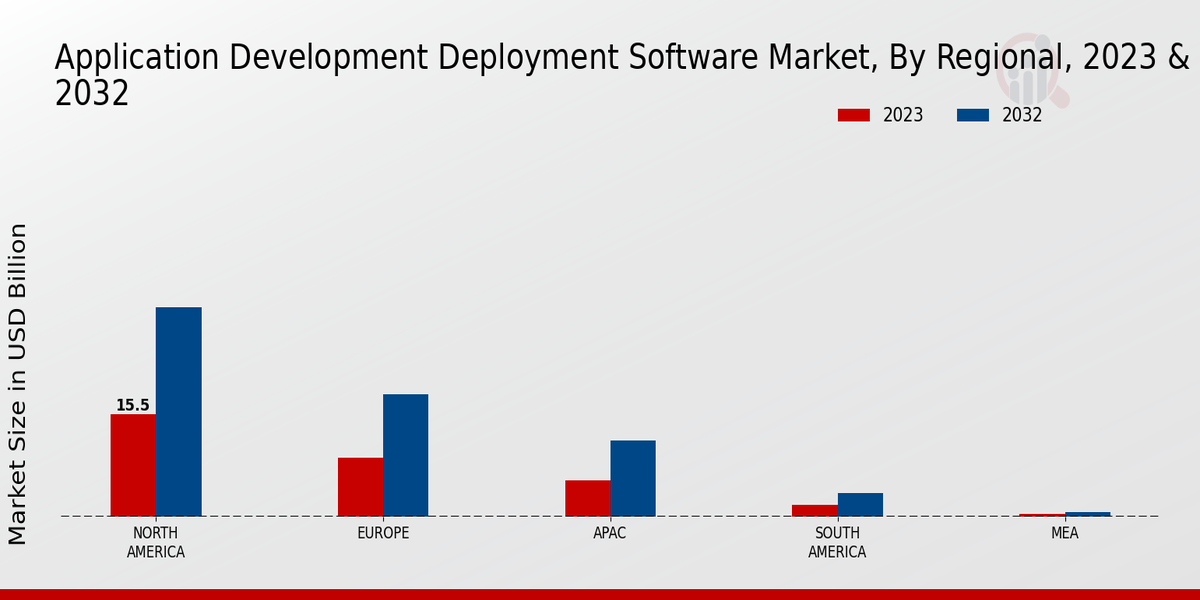 Application Development Deployment Software Market, By Regional, 2023 & 2032

2023
2032

Market Size in USD Billion

15.5

NORTH AMERICA
EUROPE
APAC
SOUTH AMERICA
MEA